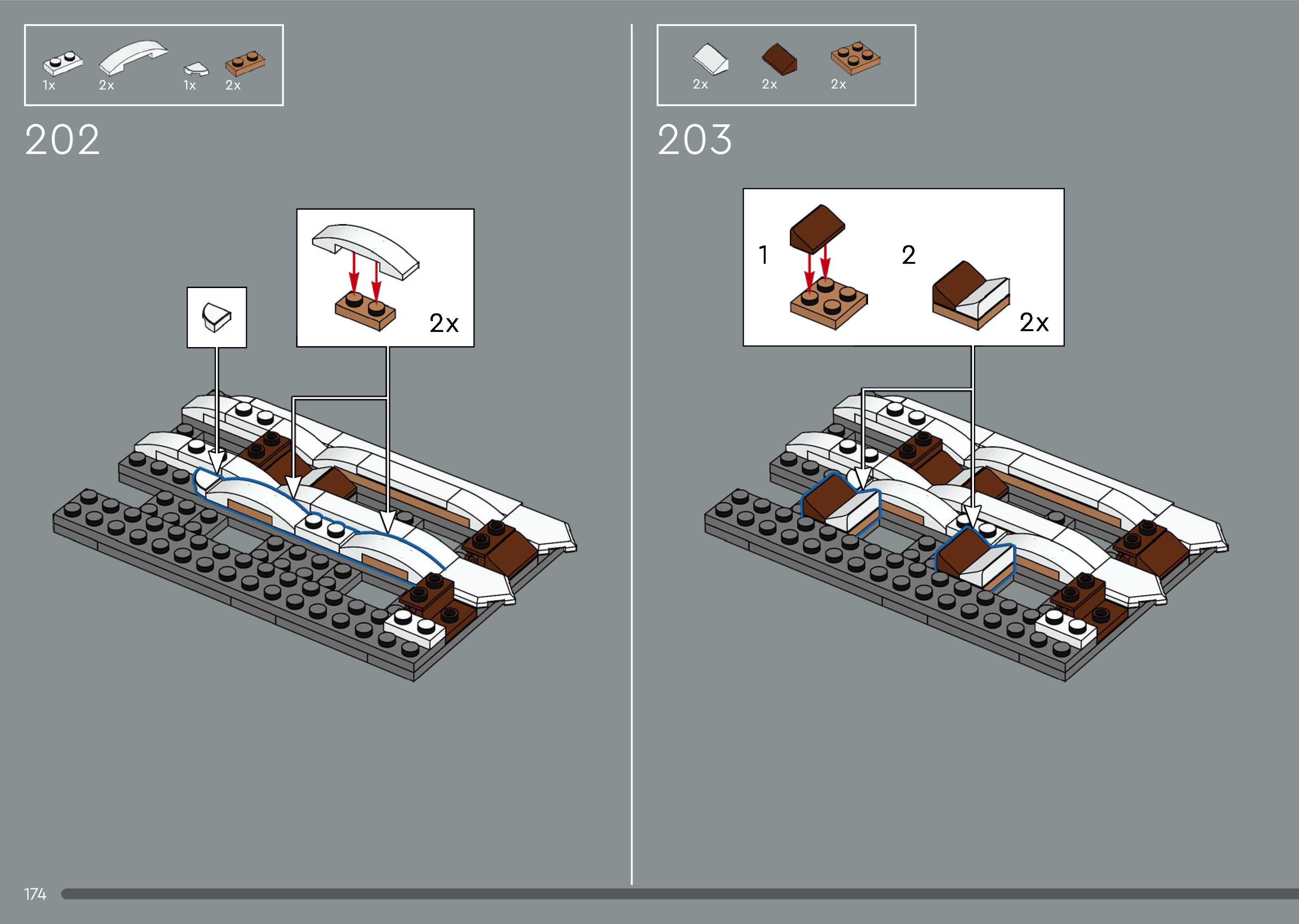 1x 2x 1x 2x

202

2x

2x 2x 2x

203

1

2

2x

174