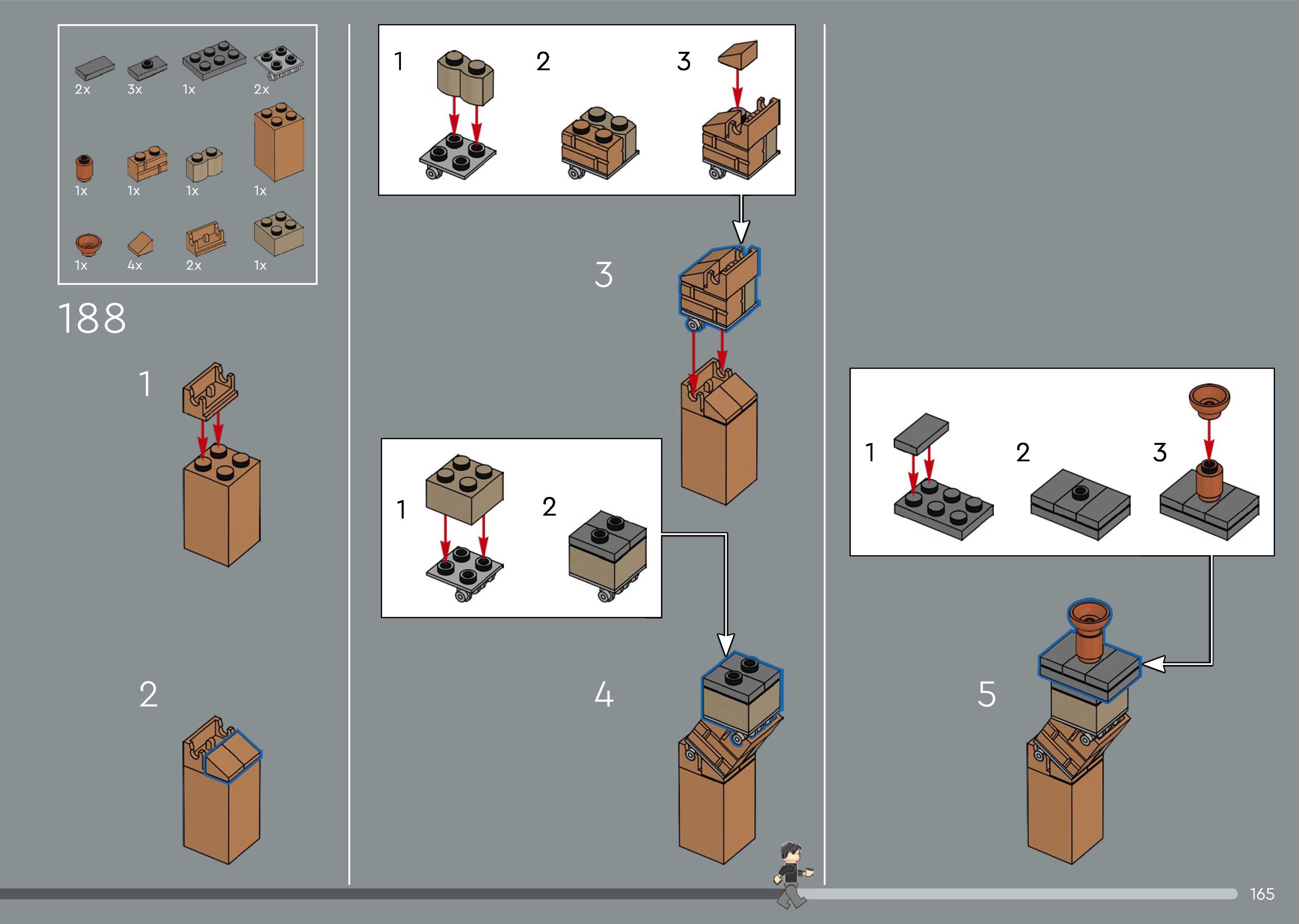 2x 3x 1x 2x

1x 1x 1x 1x

1x 4x 2x 1x

188

1

2

1 2 3

3

1 2

4

1 2 3

5

165