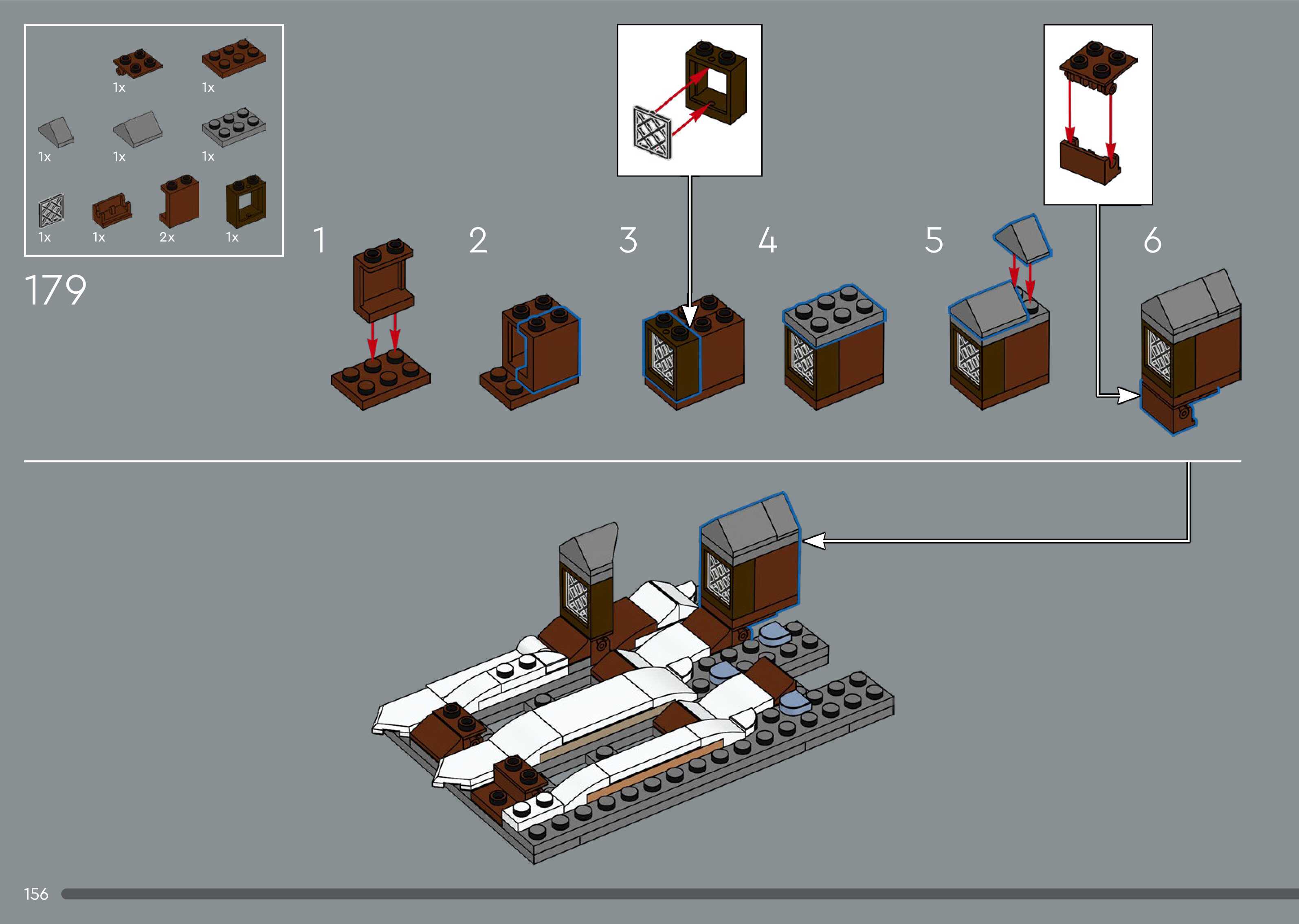 1x 1x
1x 1x 1x
1x 1x 2x 1x

179

1

2

3

4

5

6

156