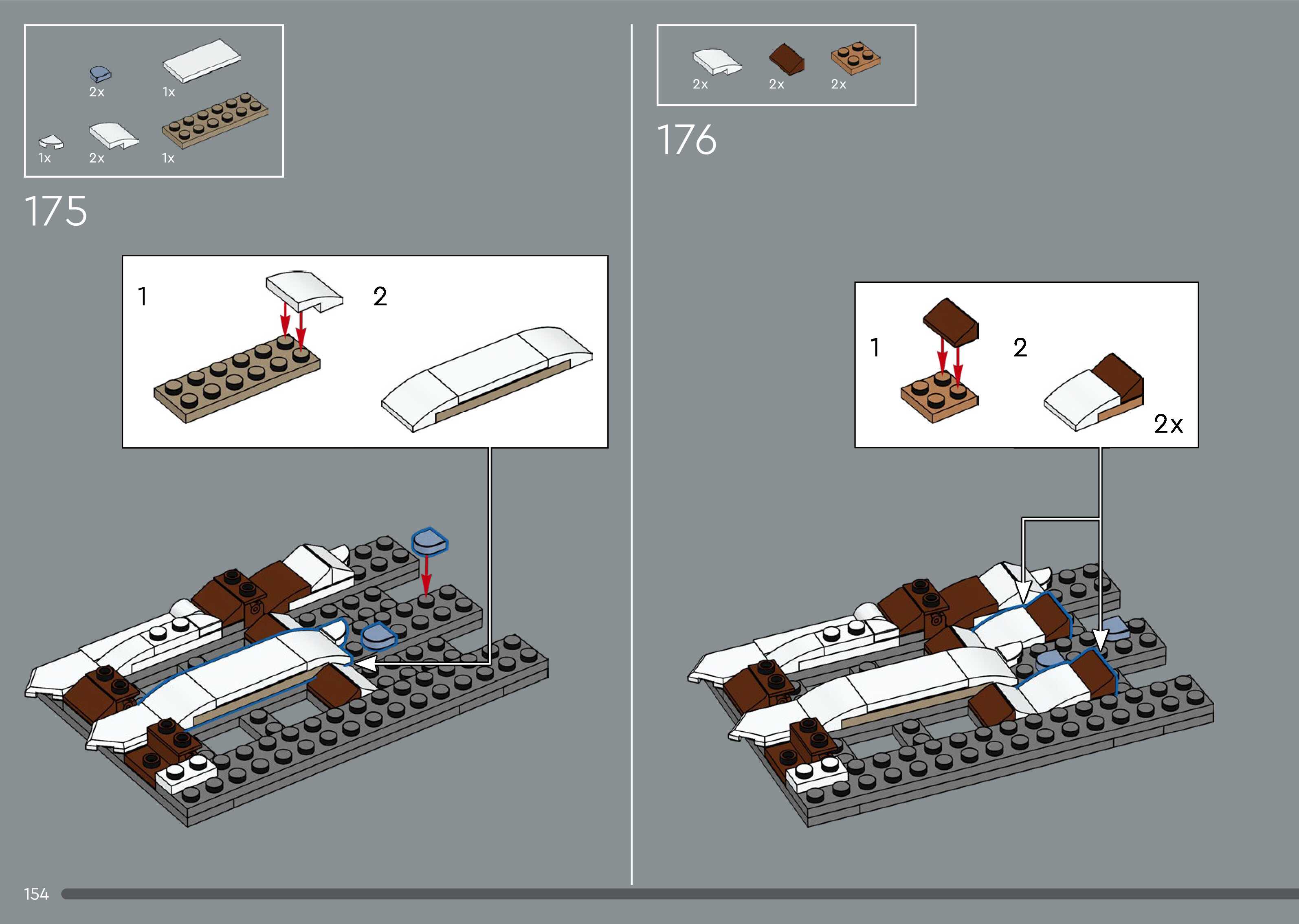 2x
1x
1x
2x
1x

175

1
2

2x
2x
2x

176

1
2
2x

154