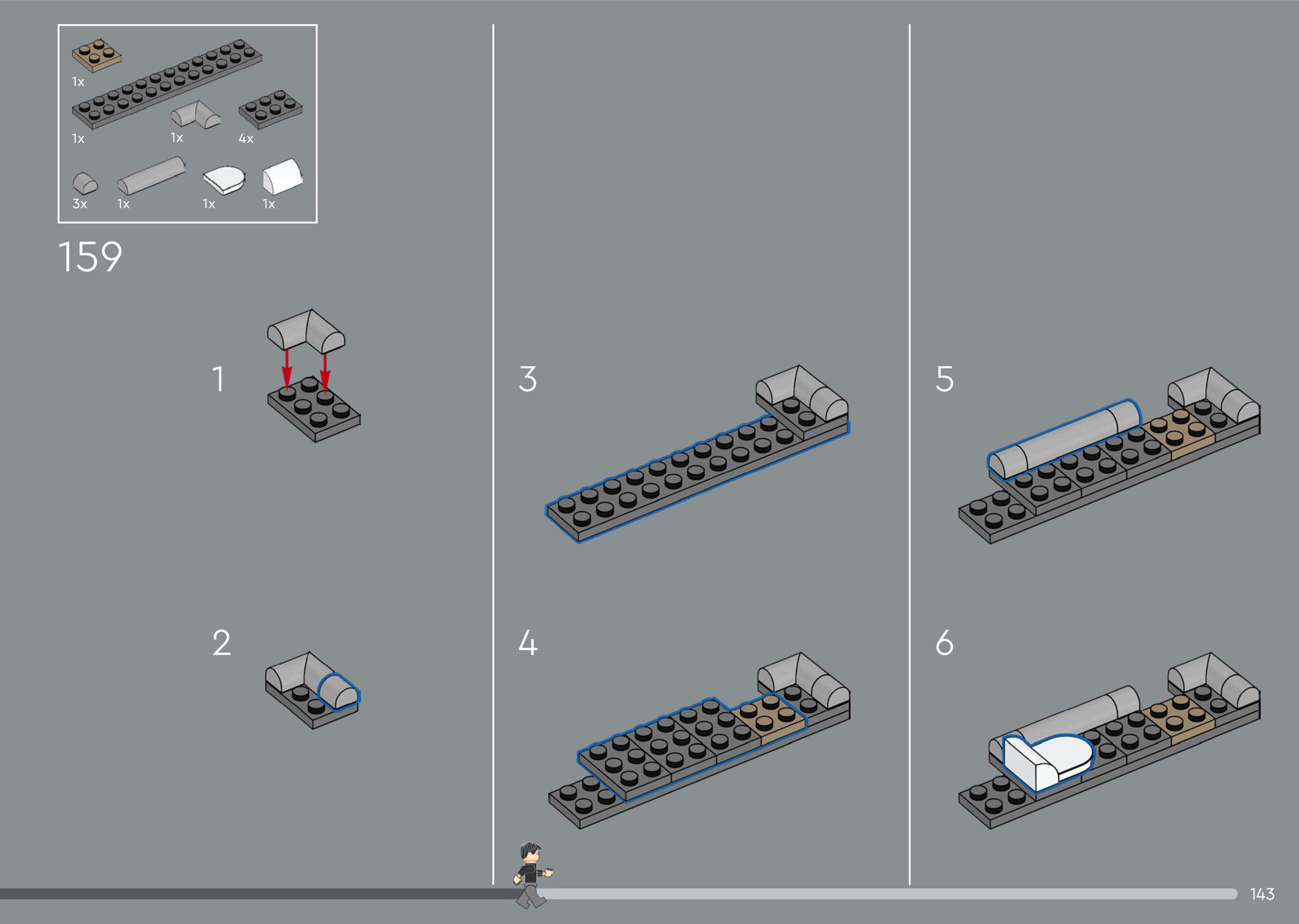 1x

1x

1x

4x

3x

1x

1x

1x

159

1

2

3

4

5

6

143