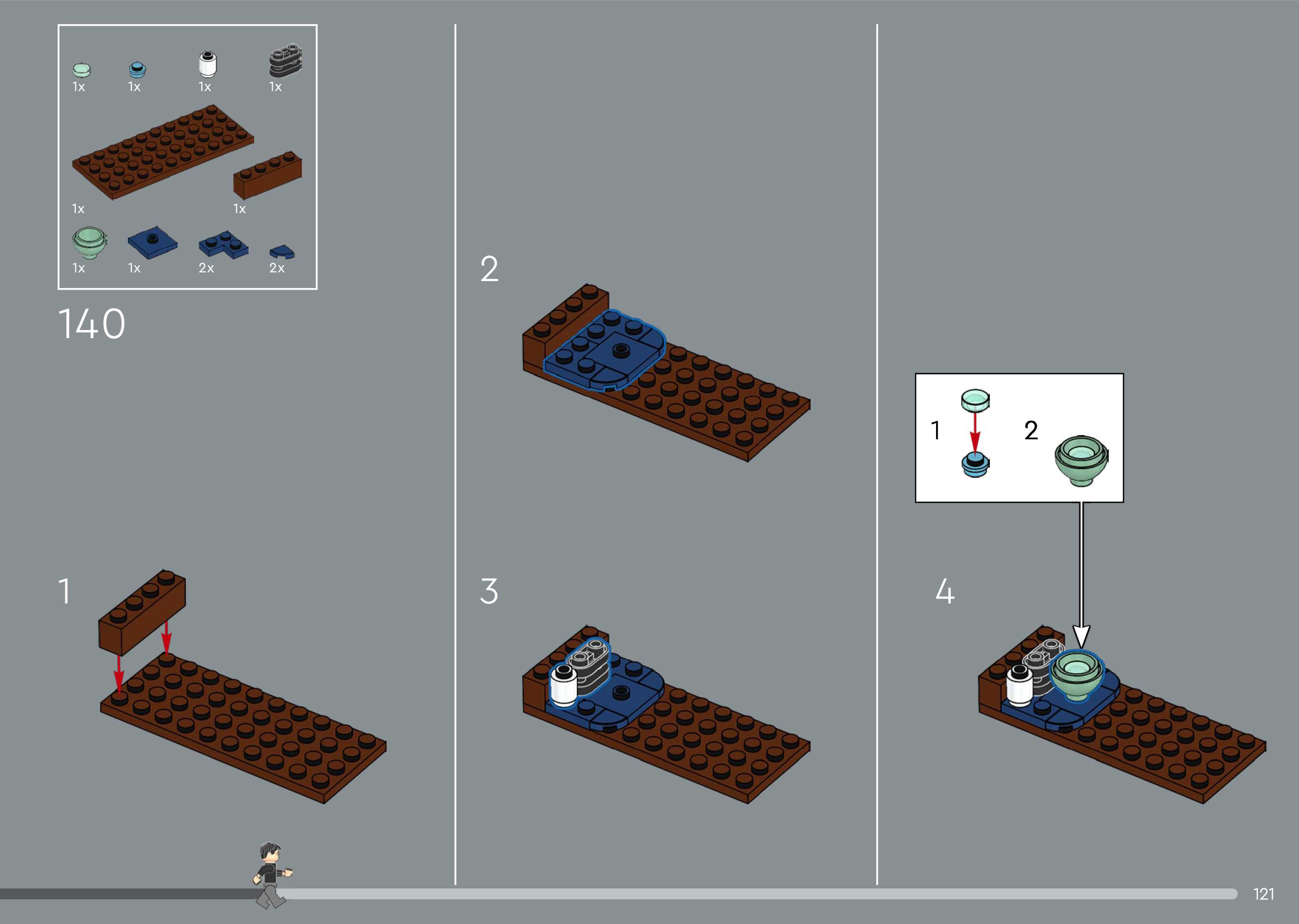 1x 1x 1x 1x

1x 1x

1x 1x 2x 2x

140

1

2

3

1

2

4

121