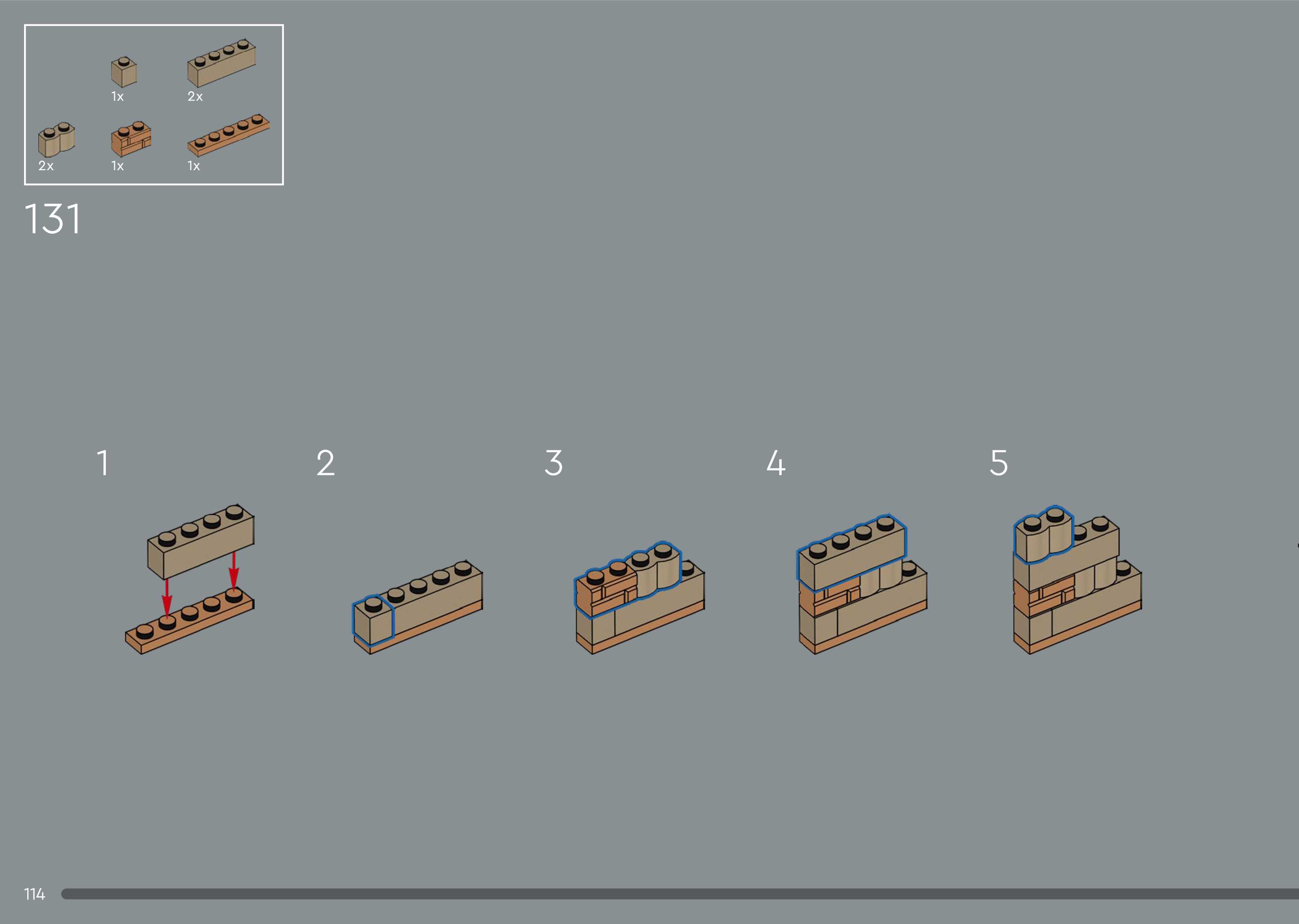 1x 2x

2x 1x 1x

131

1

2

3

4

5

114