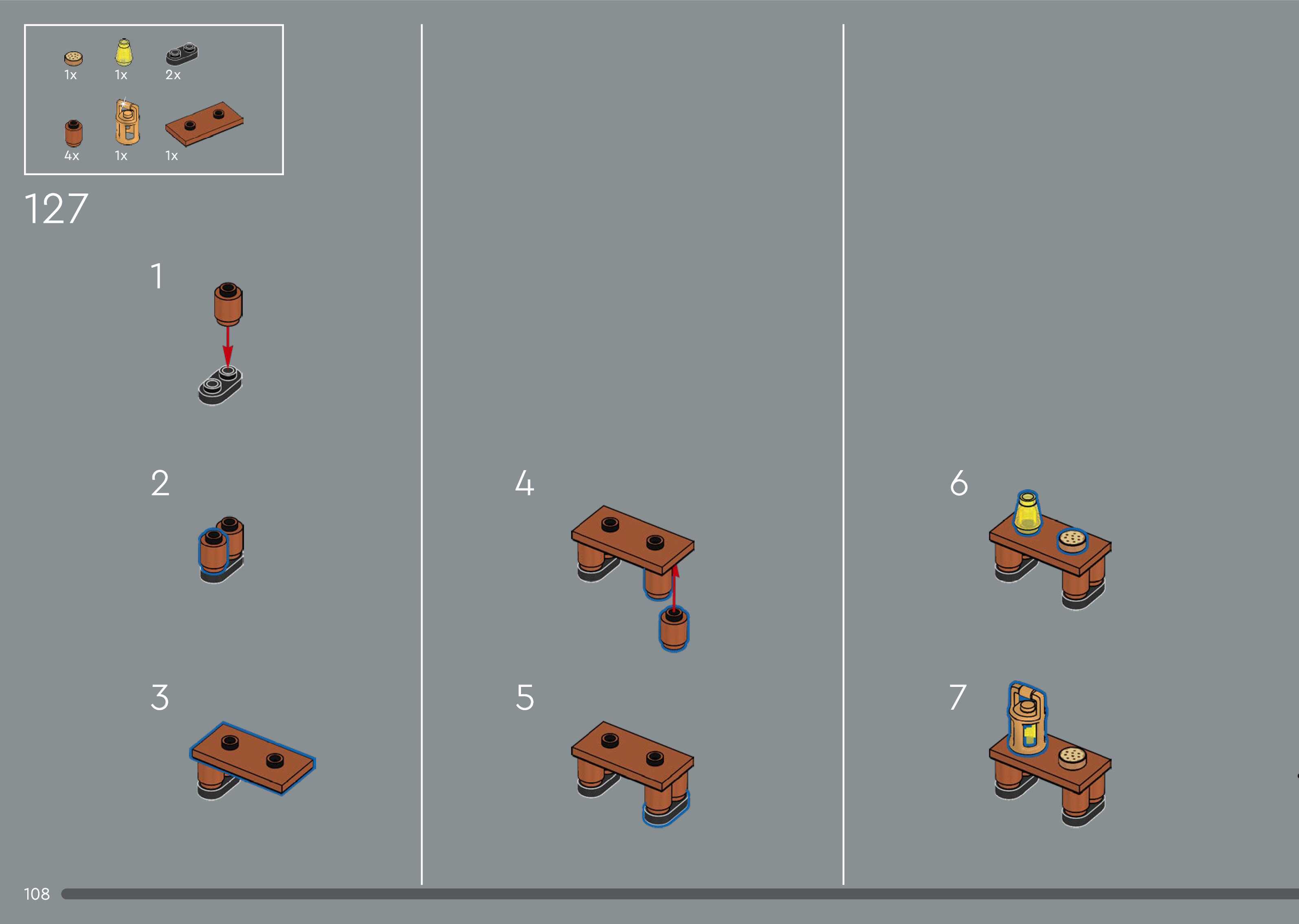 1x 1x 2x

4x 1x 1x

127

1

2

3

4

5

6

7

108