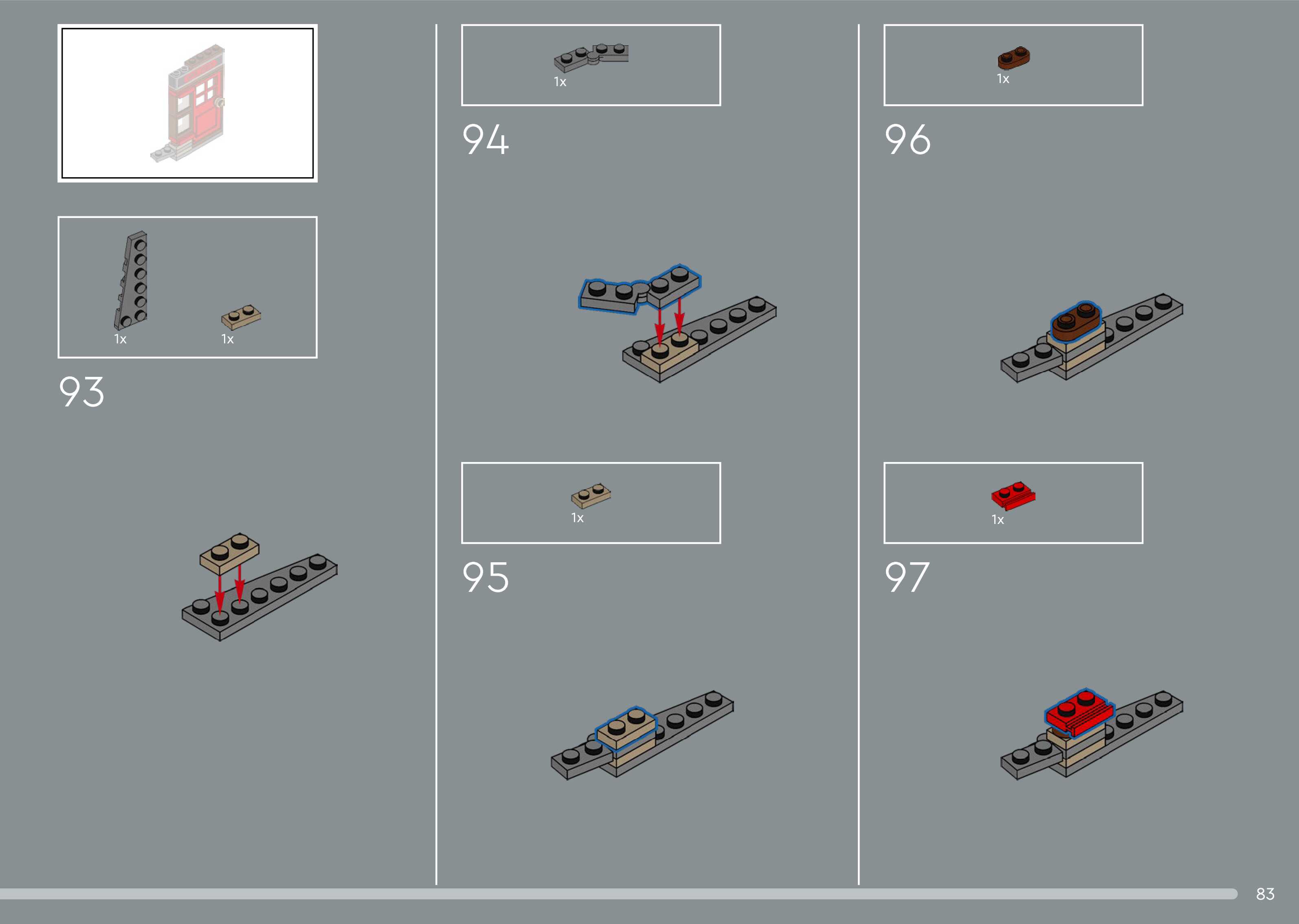 1x 1x

93

1x

94

1x

95

1x

96

1x

97

83