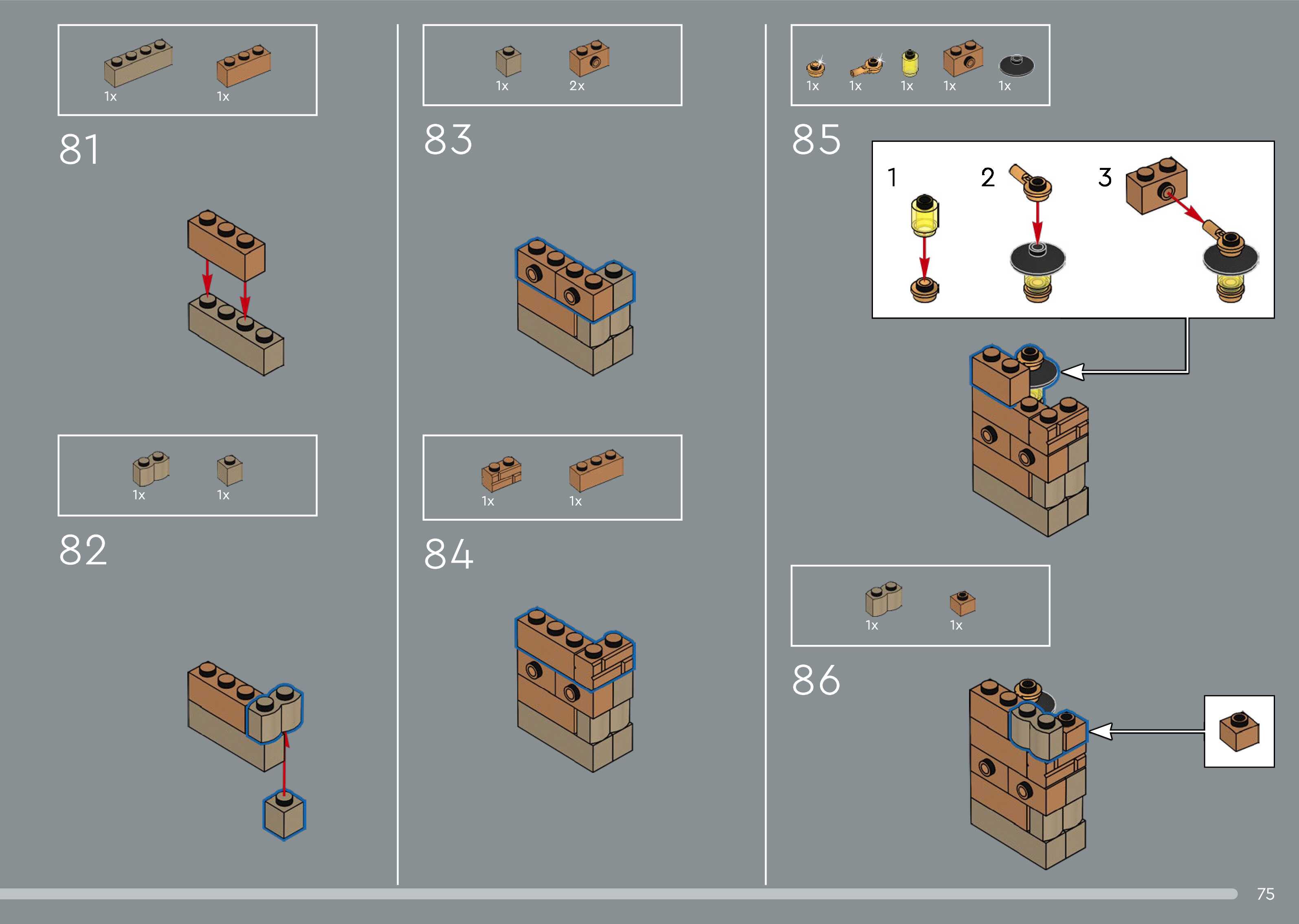 1x 1x

81

1x 1x

82

1x 2x

83

1x 1x

84

1x 1x 1x 1x 1x

85

1 2 3

1x 1x

86

75