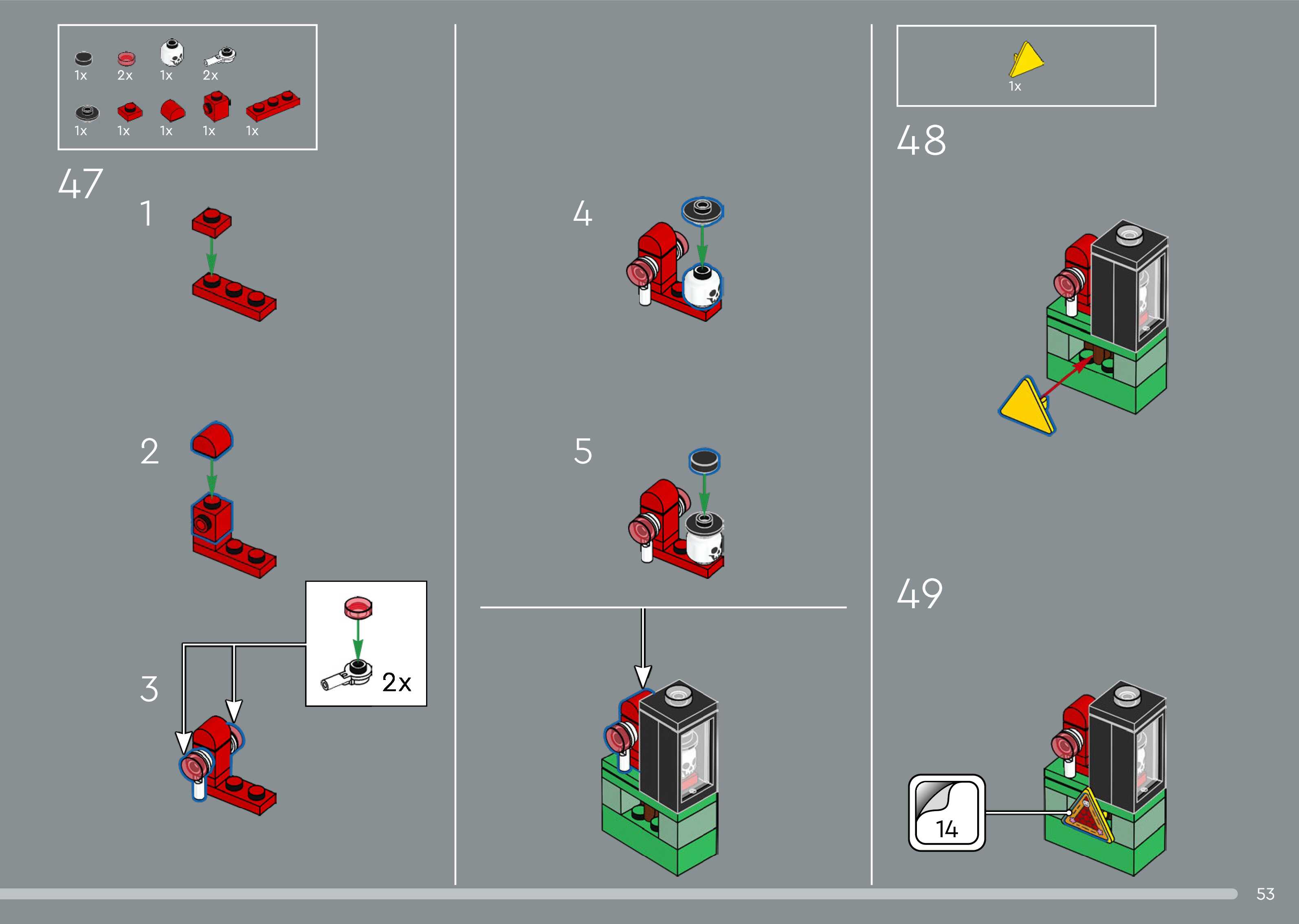 1x 2x 1x 2x
1x 1x 1x 1x 1x

47

1

2

3

2x

4

5

1x

48

49

14

53