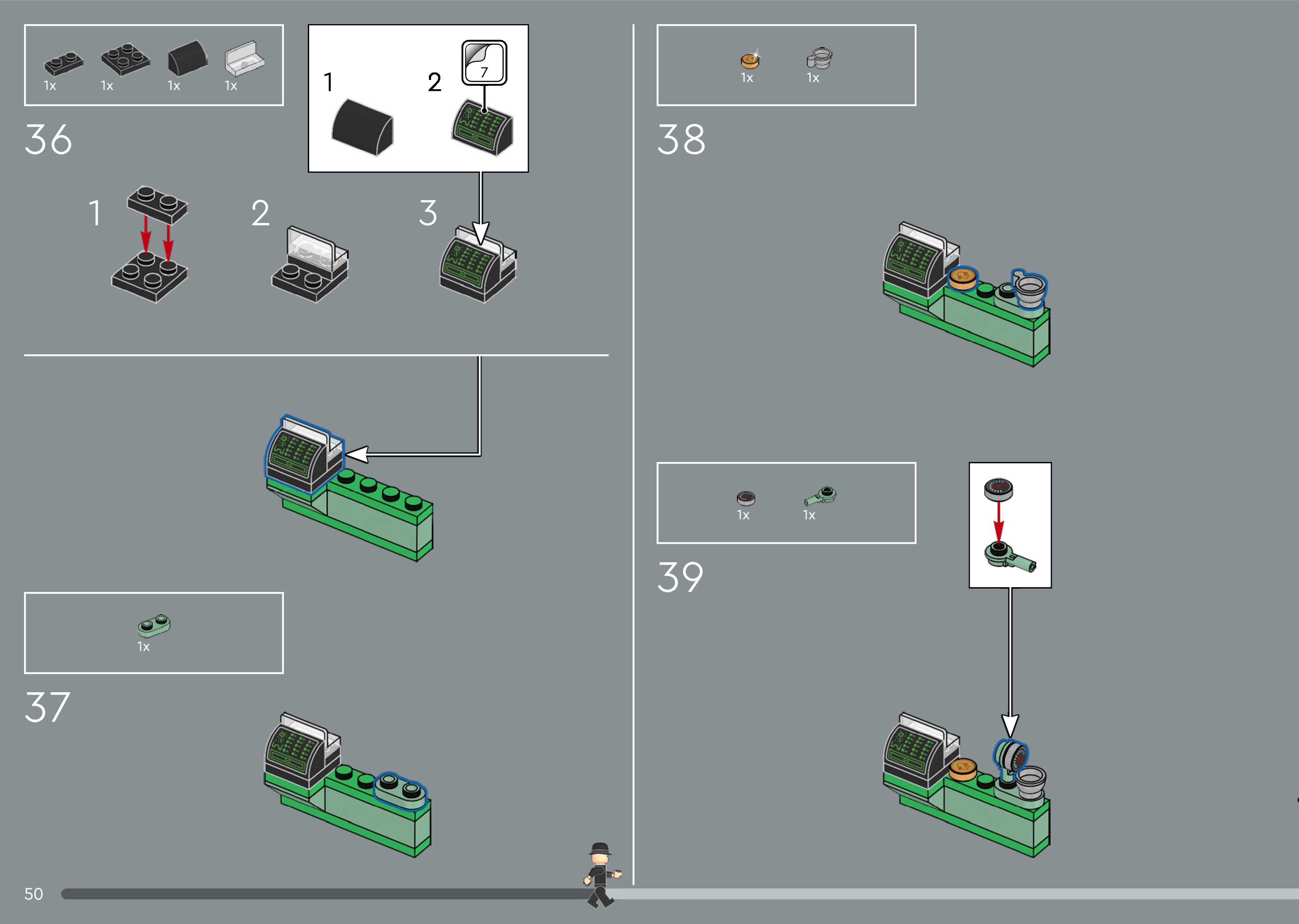 1x 1x 1x 1x

36

1

2

7

1

2

3

1x

37

1x 1x

38

1x 1x

39

50