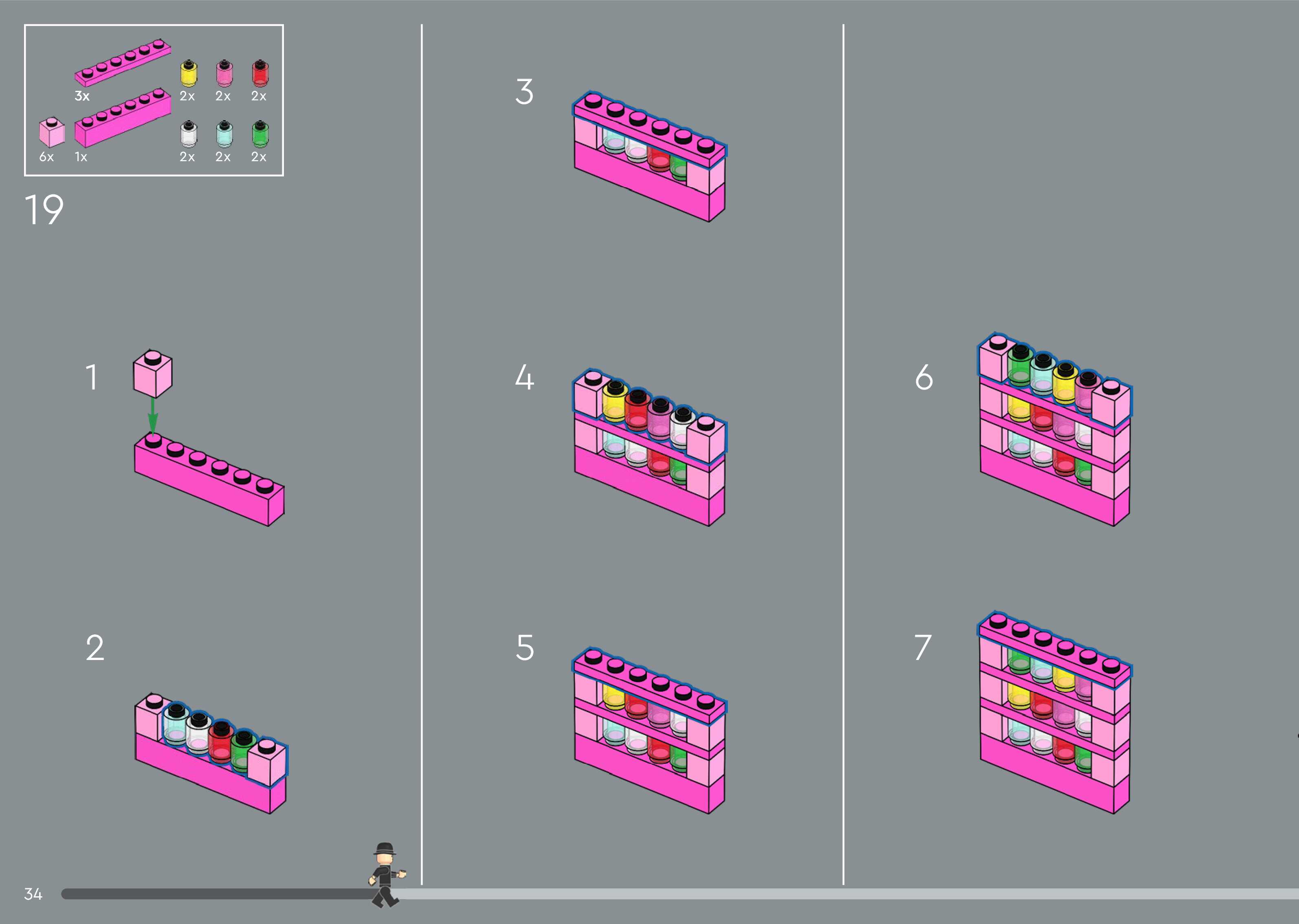 3x
2x
2x
2x
6x
1x
2x
2x
2x

19

1

2

3

4

5

6

7

34