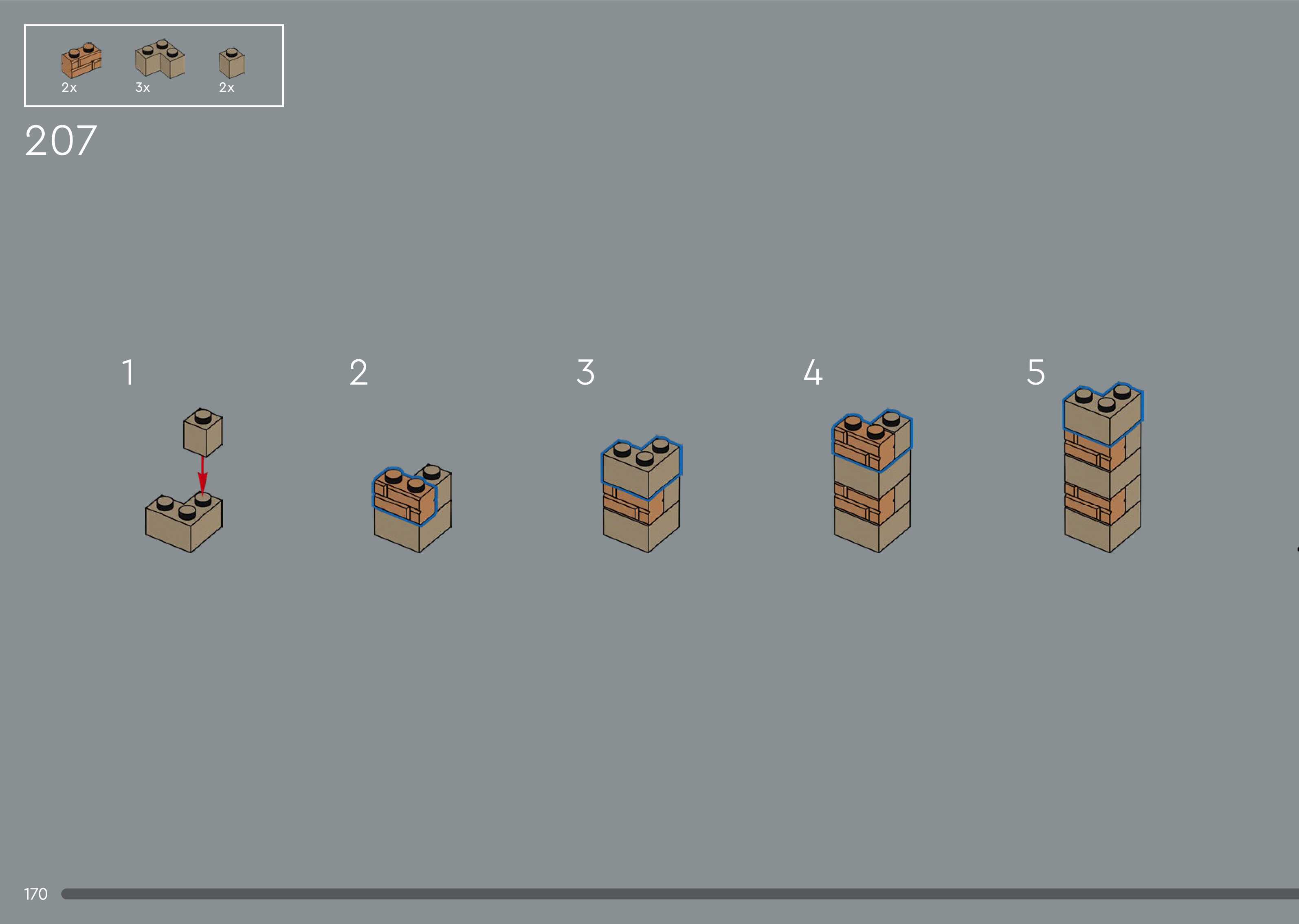 2x
3x
2x

207

1

2

3

4

5

170