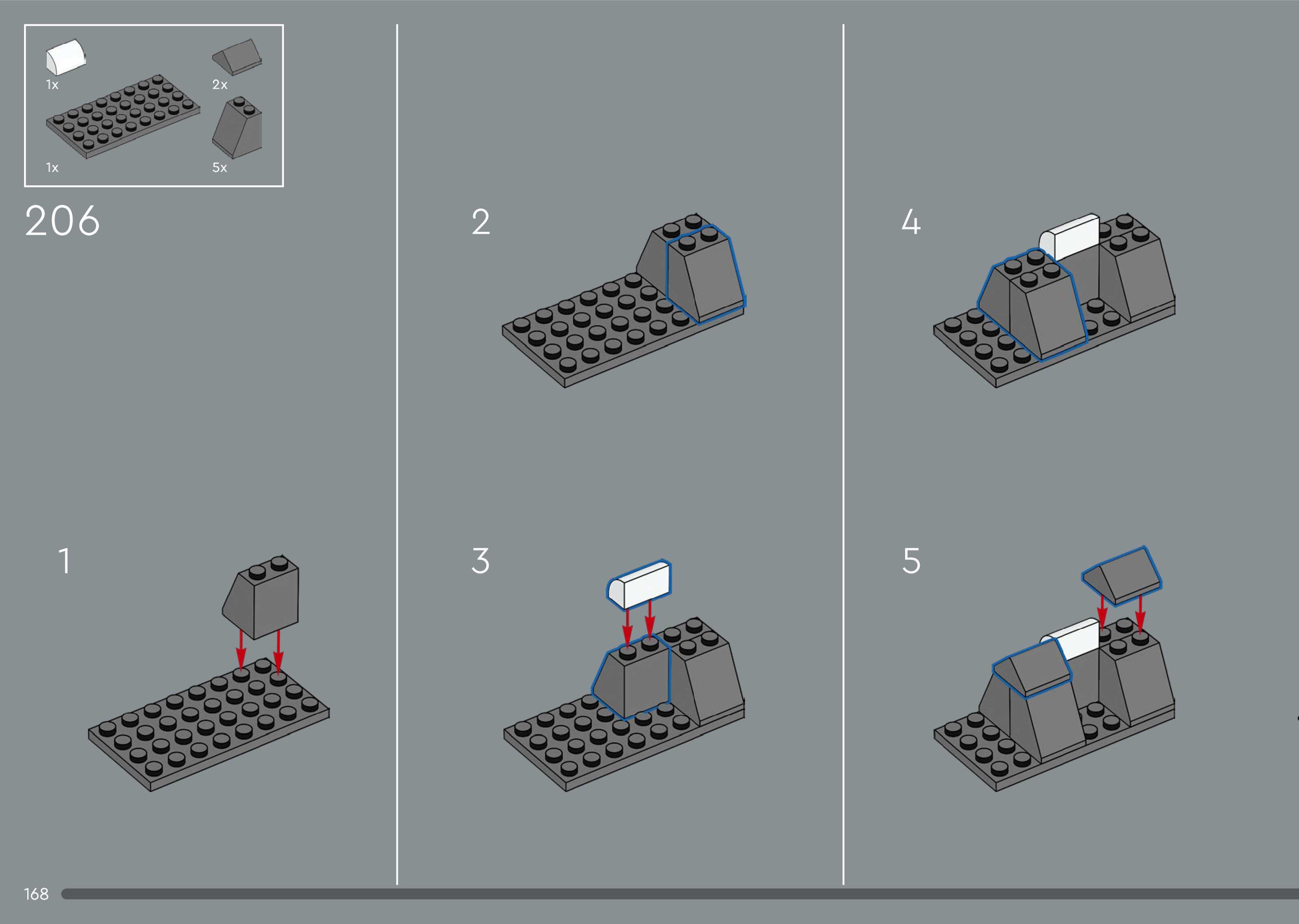 1x
2x
1x
5x

206

1

2

3

4

5

168