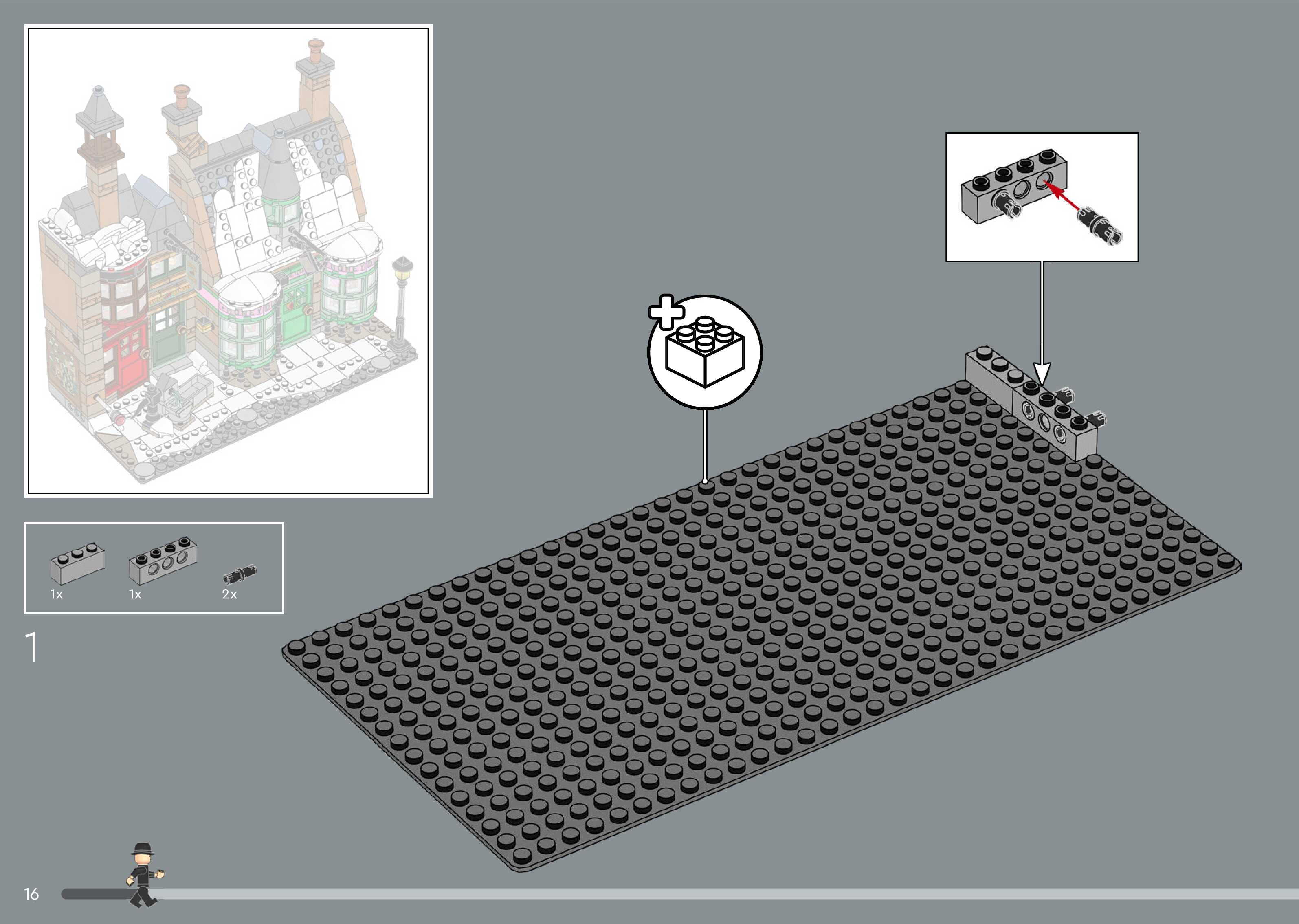 1x 1x 2x

1

16