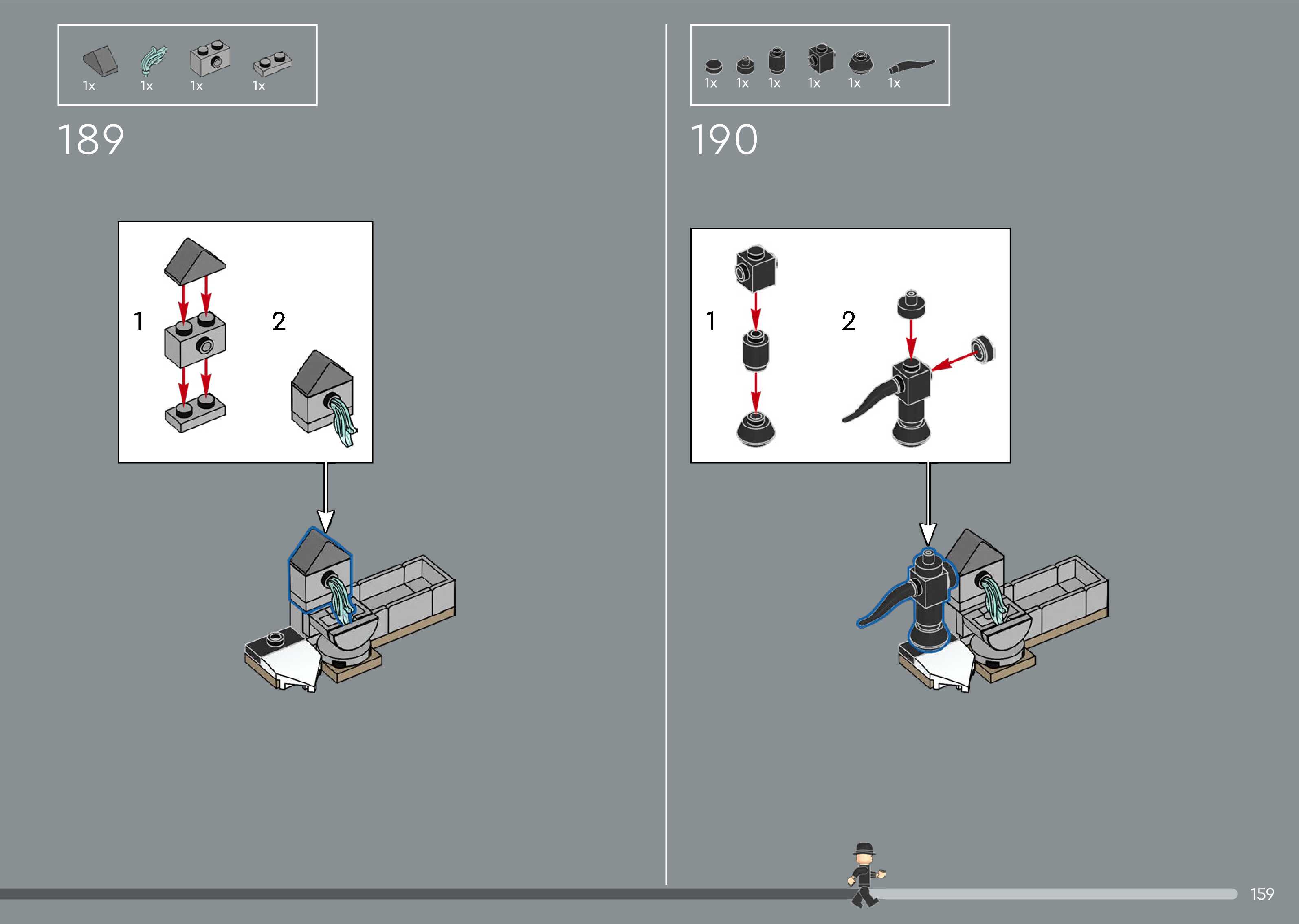 1x 1x 1x 1x

189

1

2

1x 1x 1x 1x 1x 1x

190

1

2

159