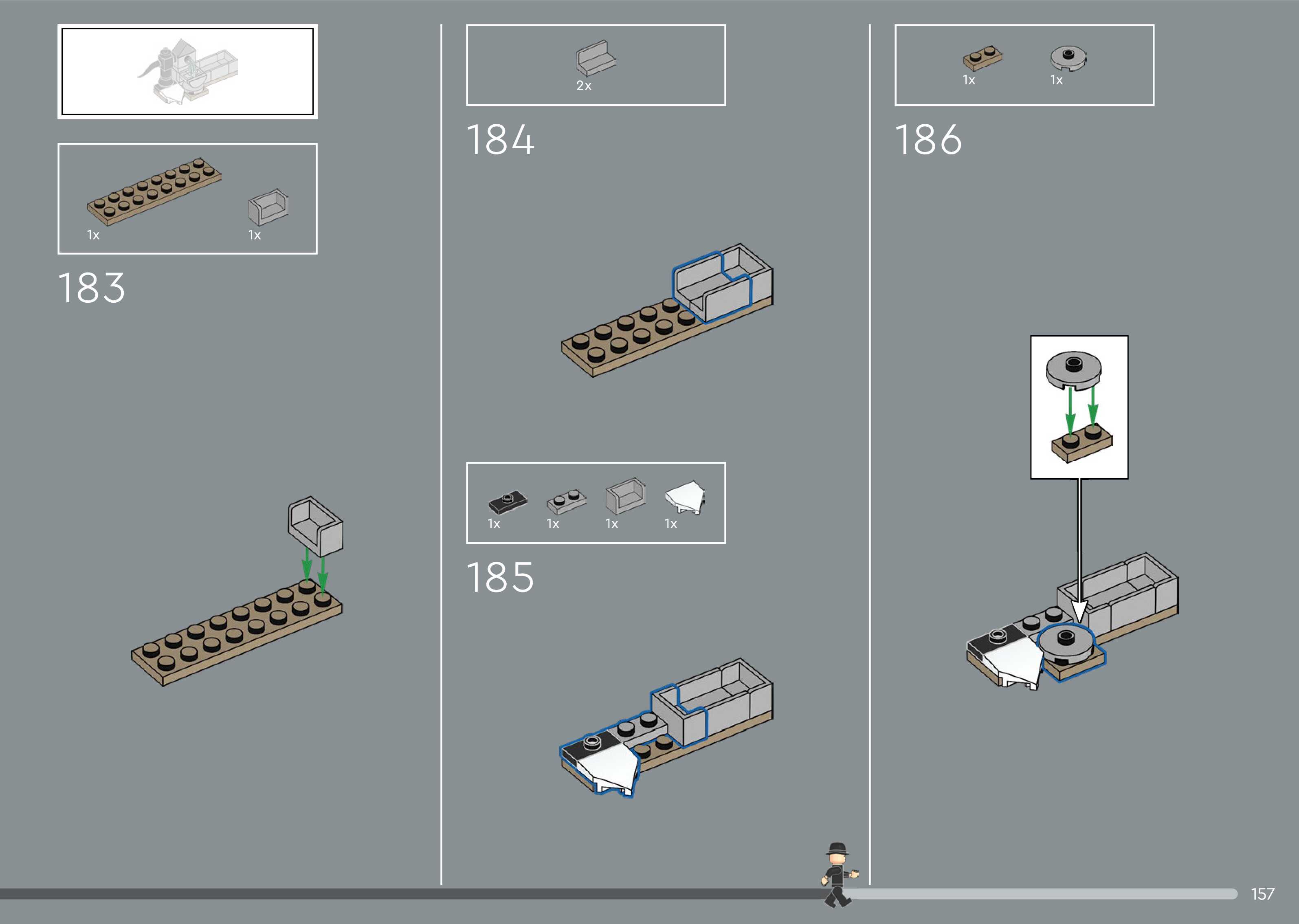 1x

1x

183

2x

184

1x

1x

1x

1x

185

1x

1x

186

157