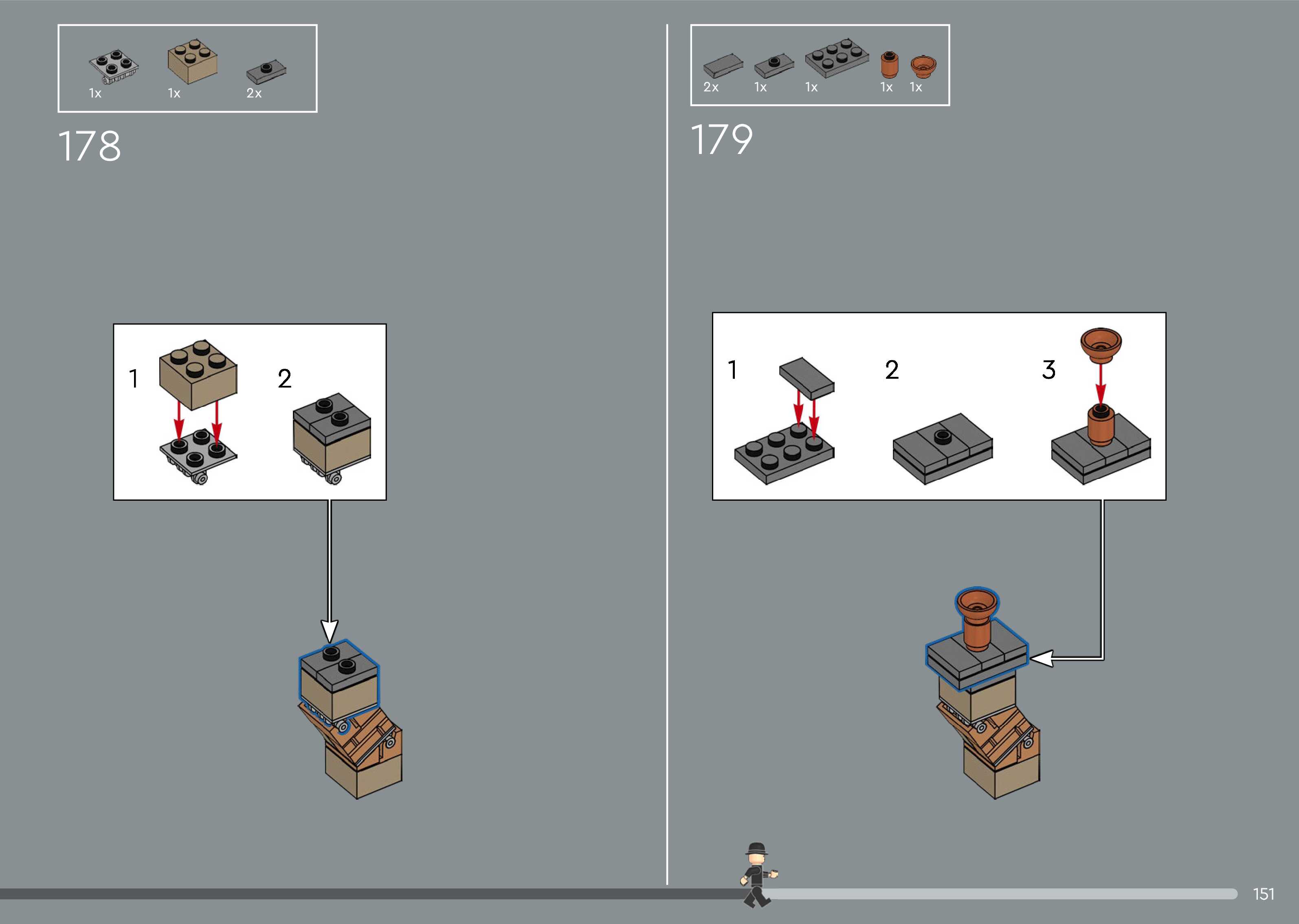 1x 1x 2x

178

1

2

2x 1x 1x 1x 1x

179

1

2

3

151