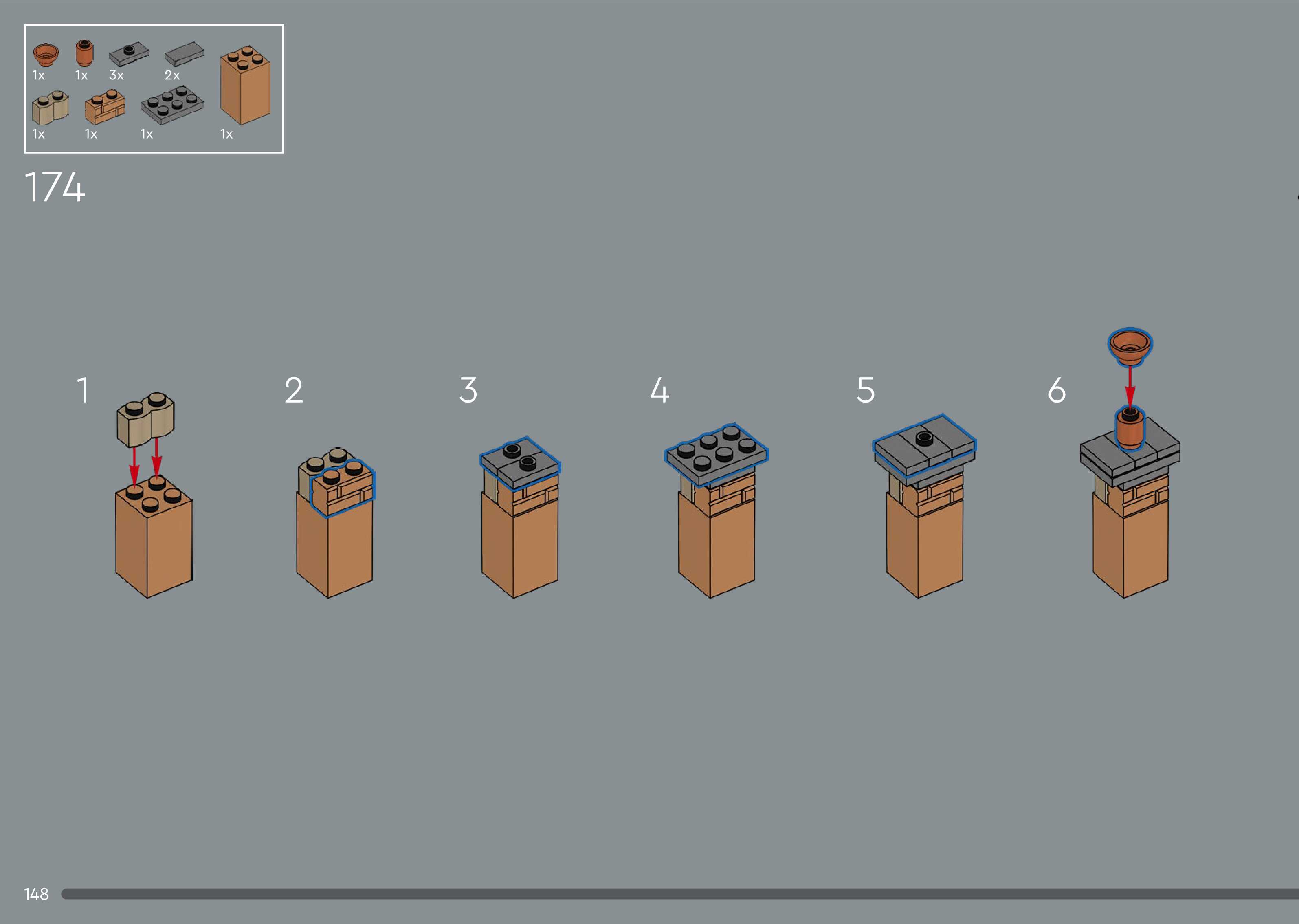 1x 1x 3x 2x
1x 1x 1x 1x

174

1

2

3

4

5

6

148