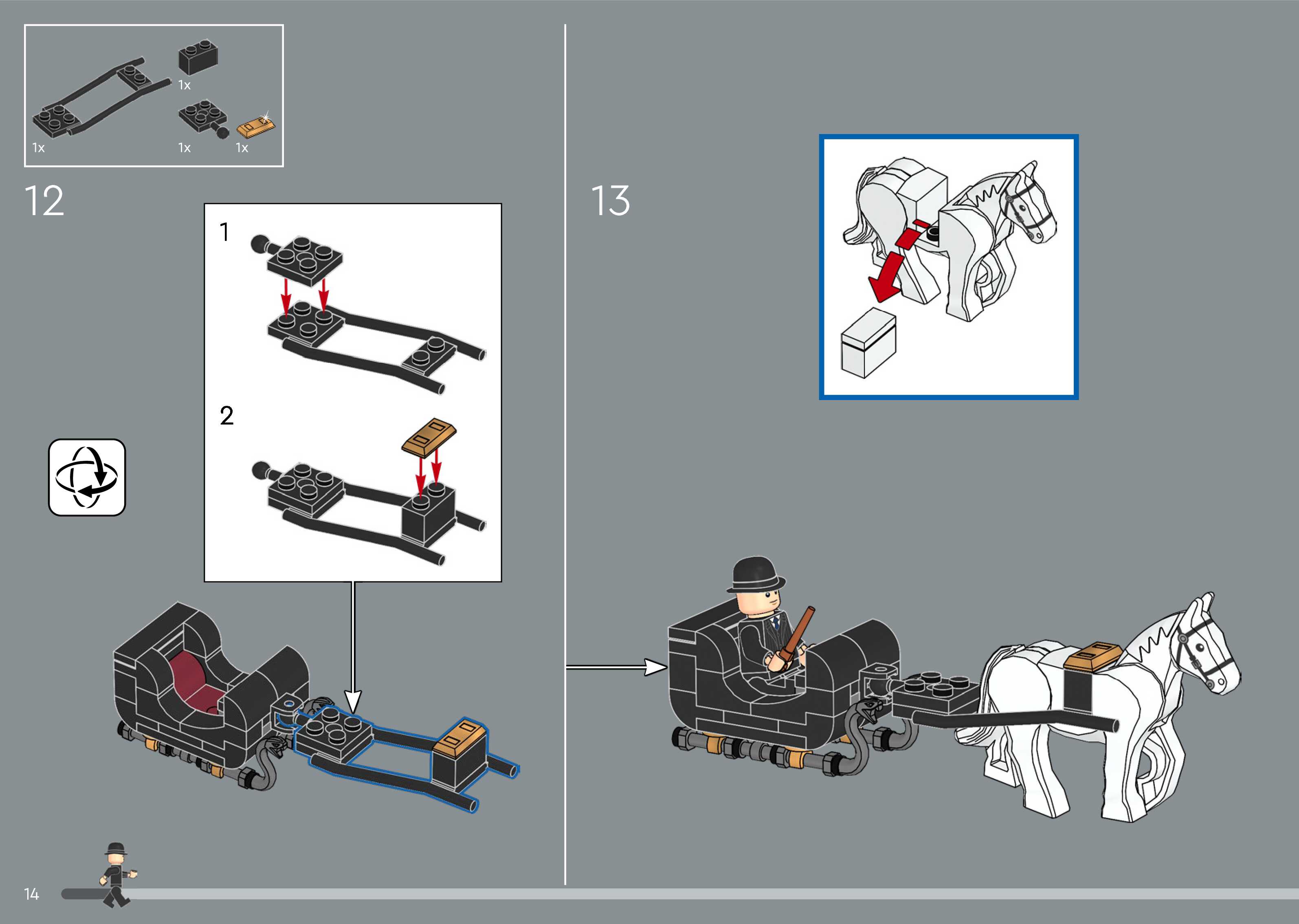 1x

1x

1x

1x

12

1

2

13

14