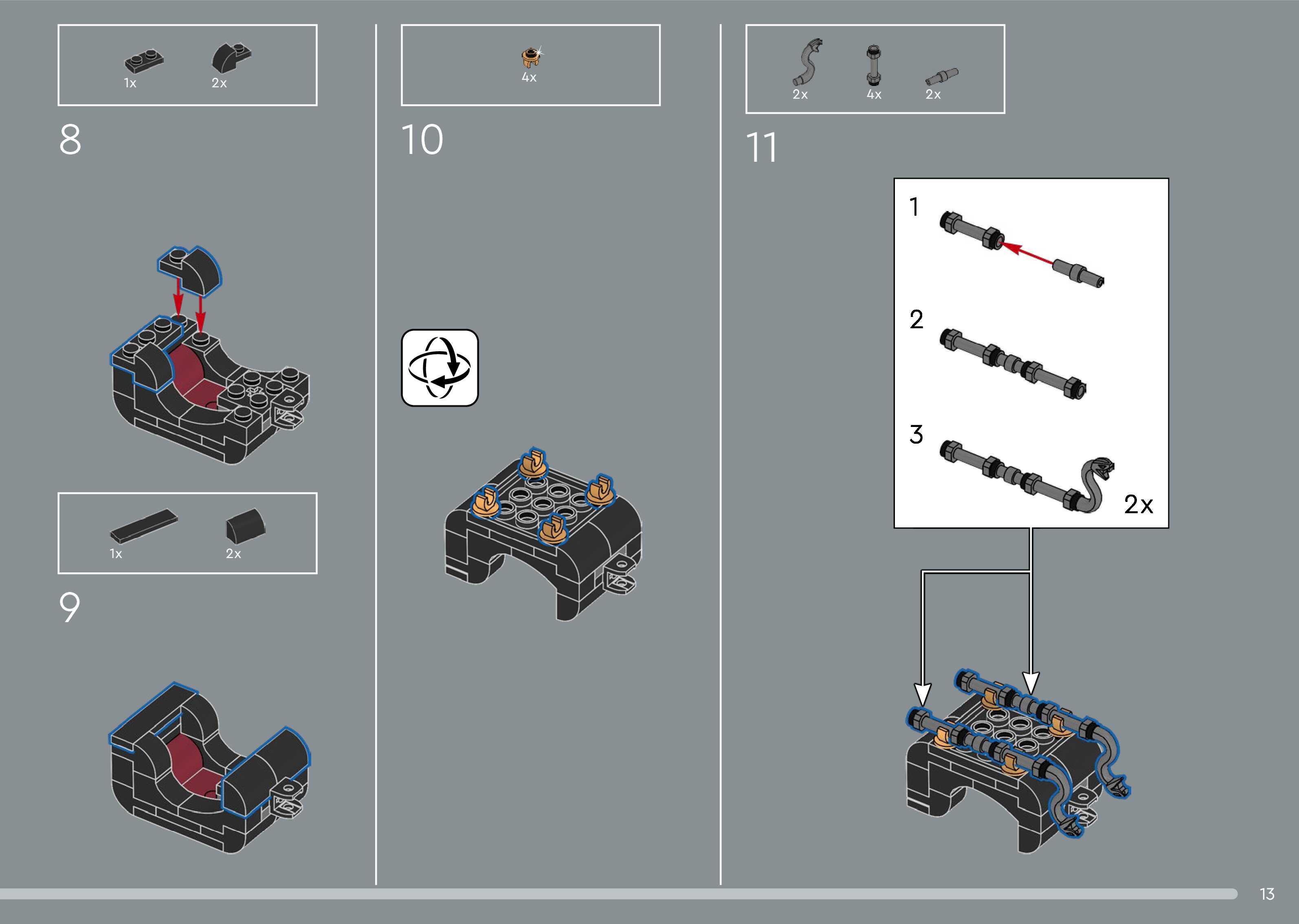 1x 2x

8

1x 2x

9

4x

10

2x 4x 2x

11

1

2

3

2x

13