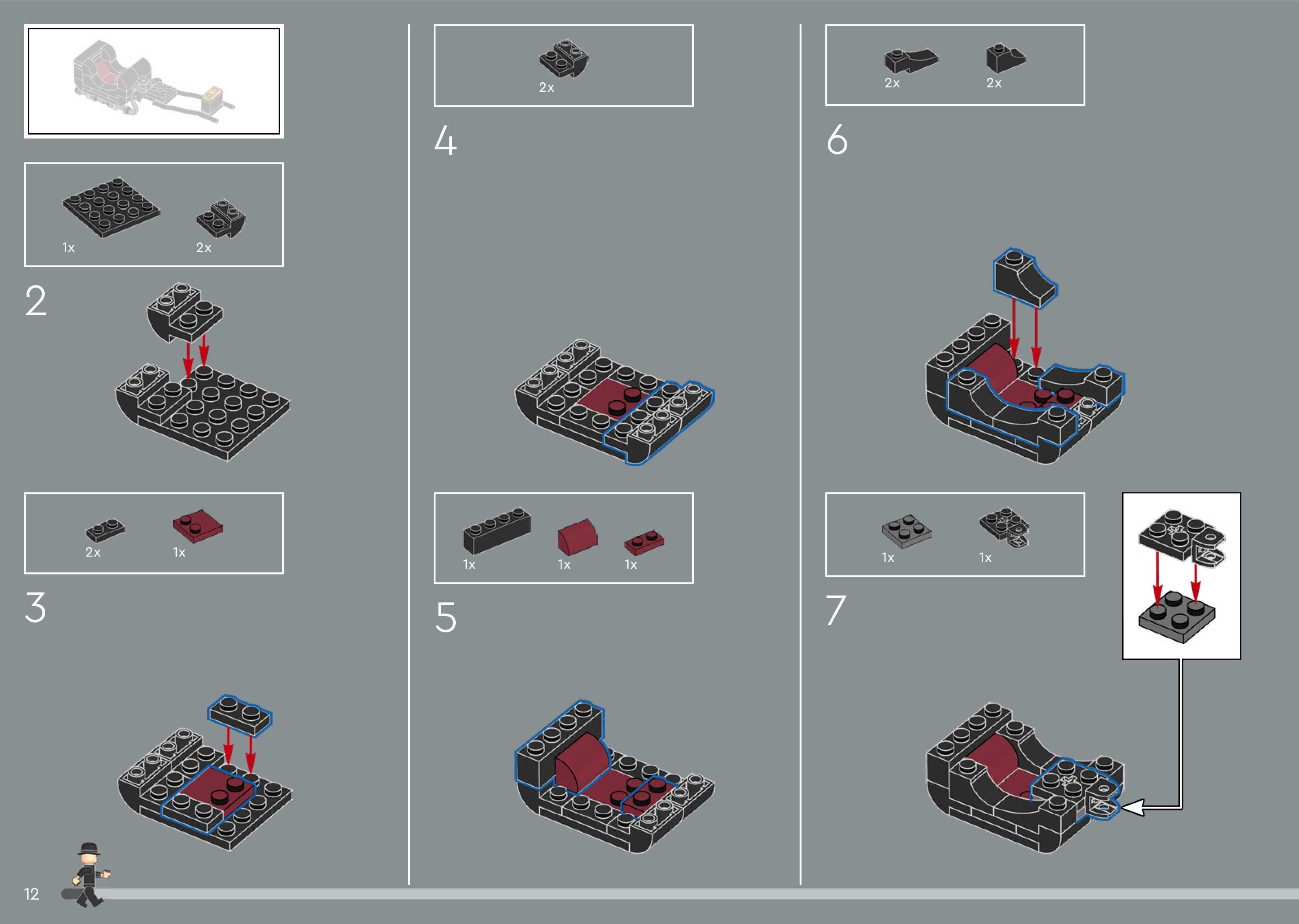 1x 2x

2

2x 1x

3

2x

4

1x 1x 1x

5

2x 2x

6

1x 1x

7

12