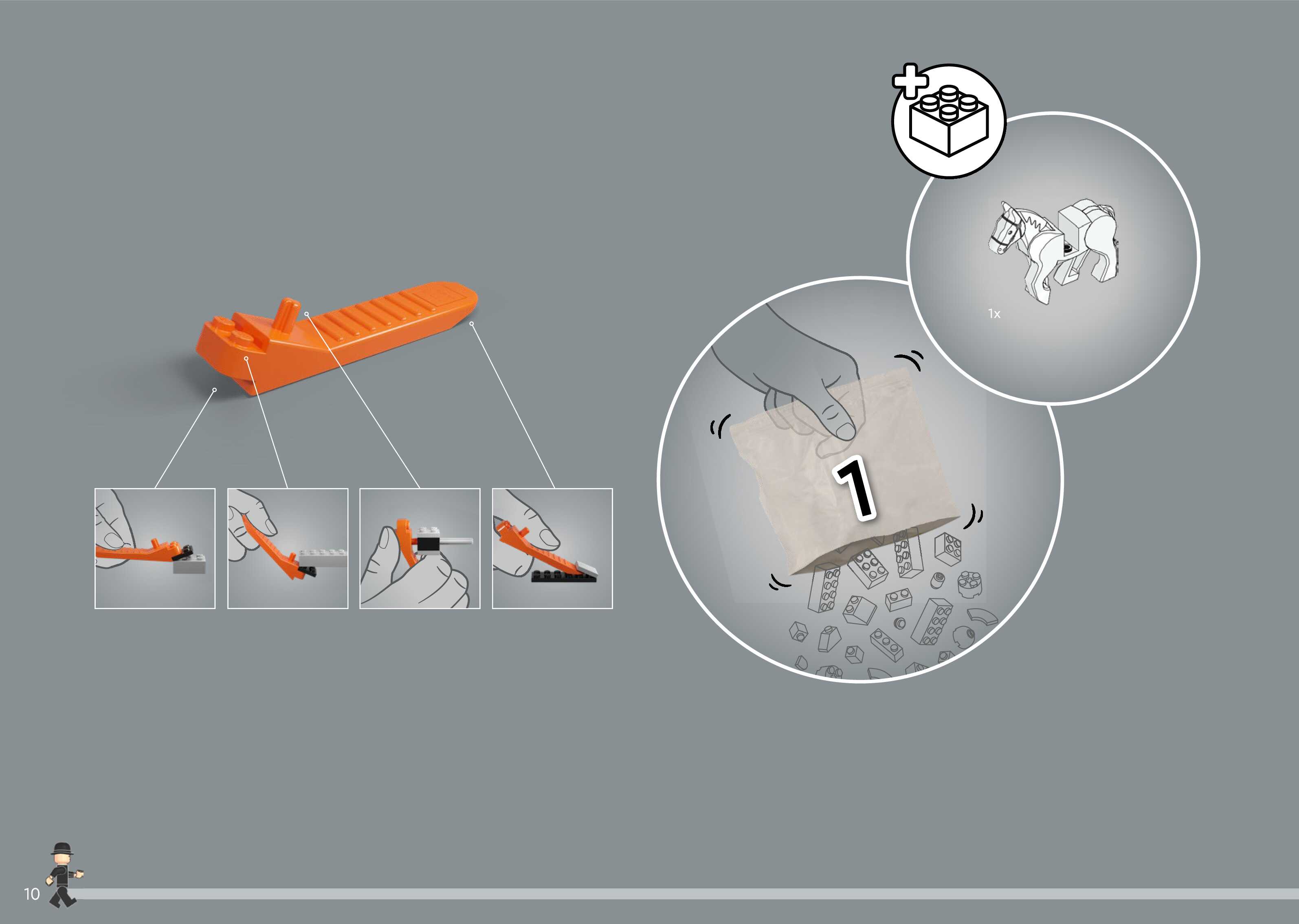 1x

1

10