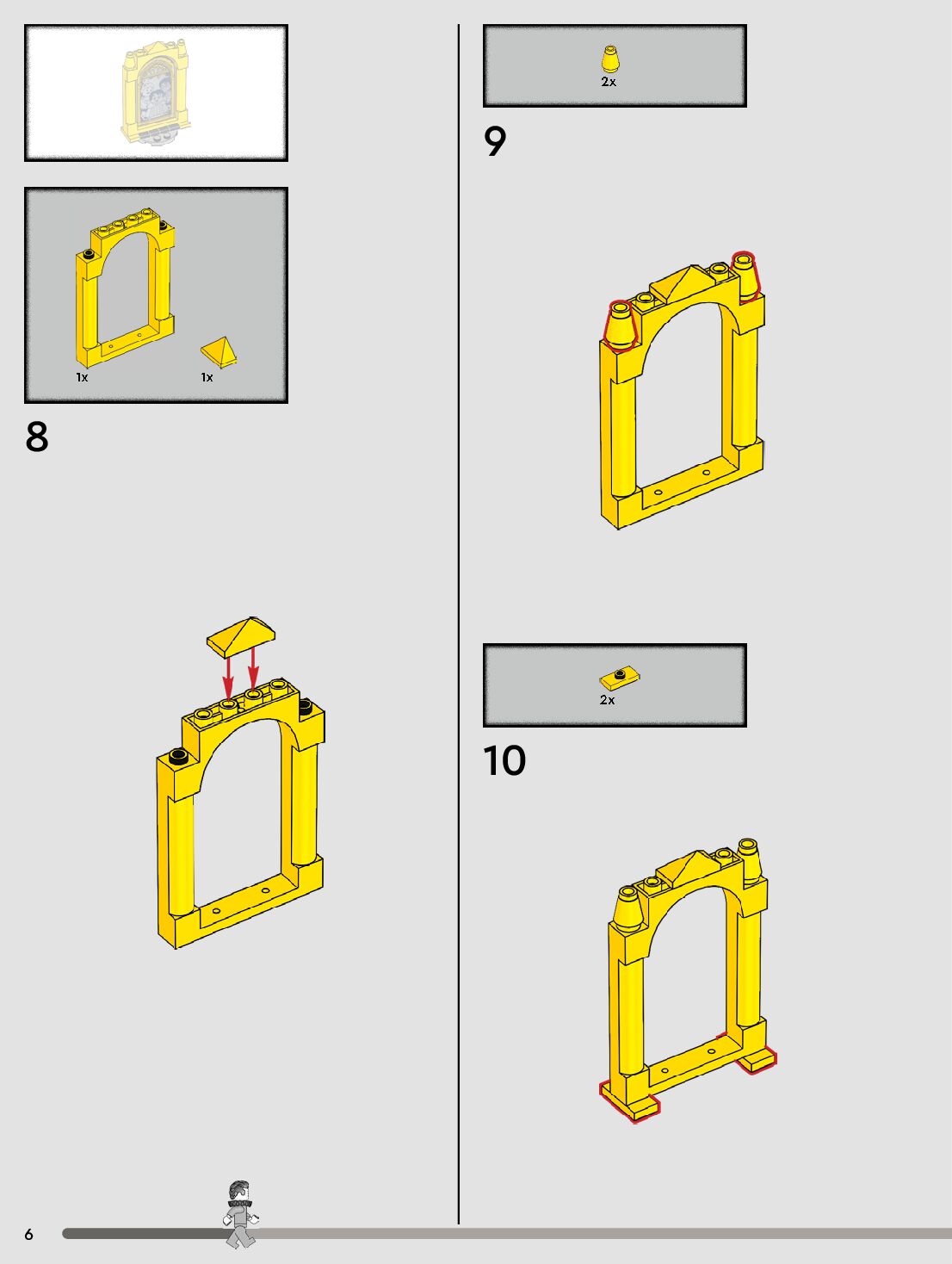 1x
1x

8

2x

9

2x

10

6