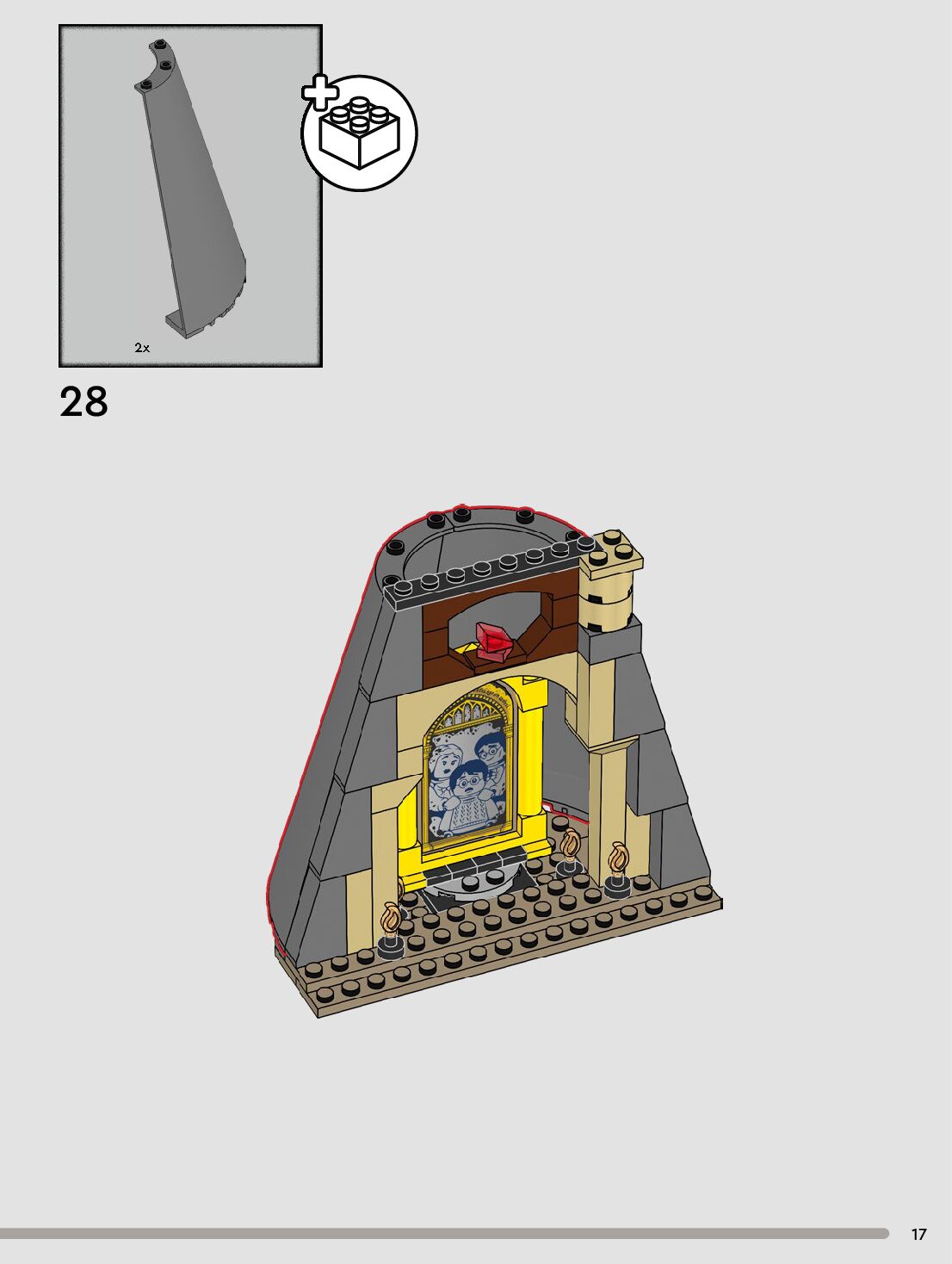 2x

28

17