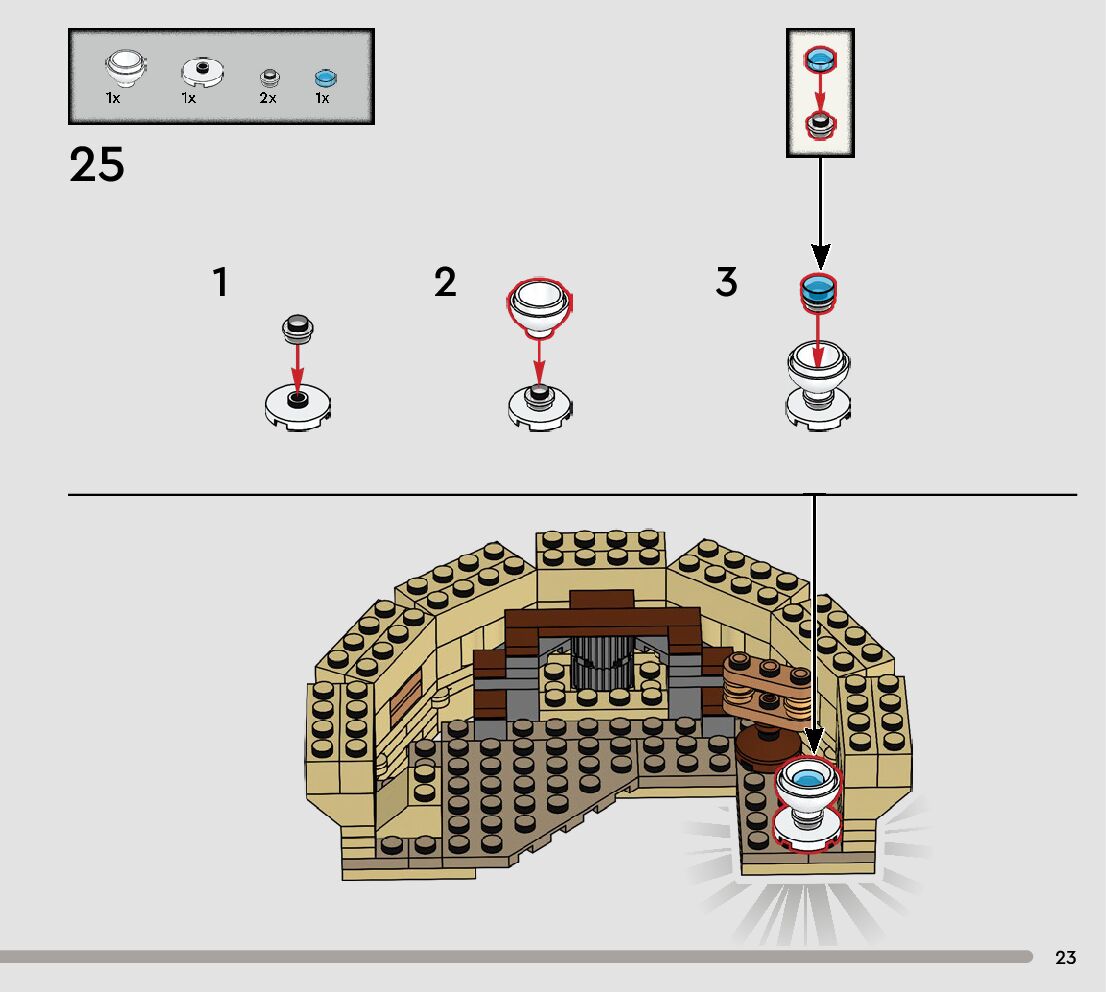 1x 1x 2x 1x

25

1

2

3

23