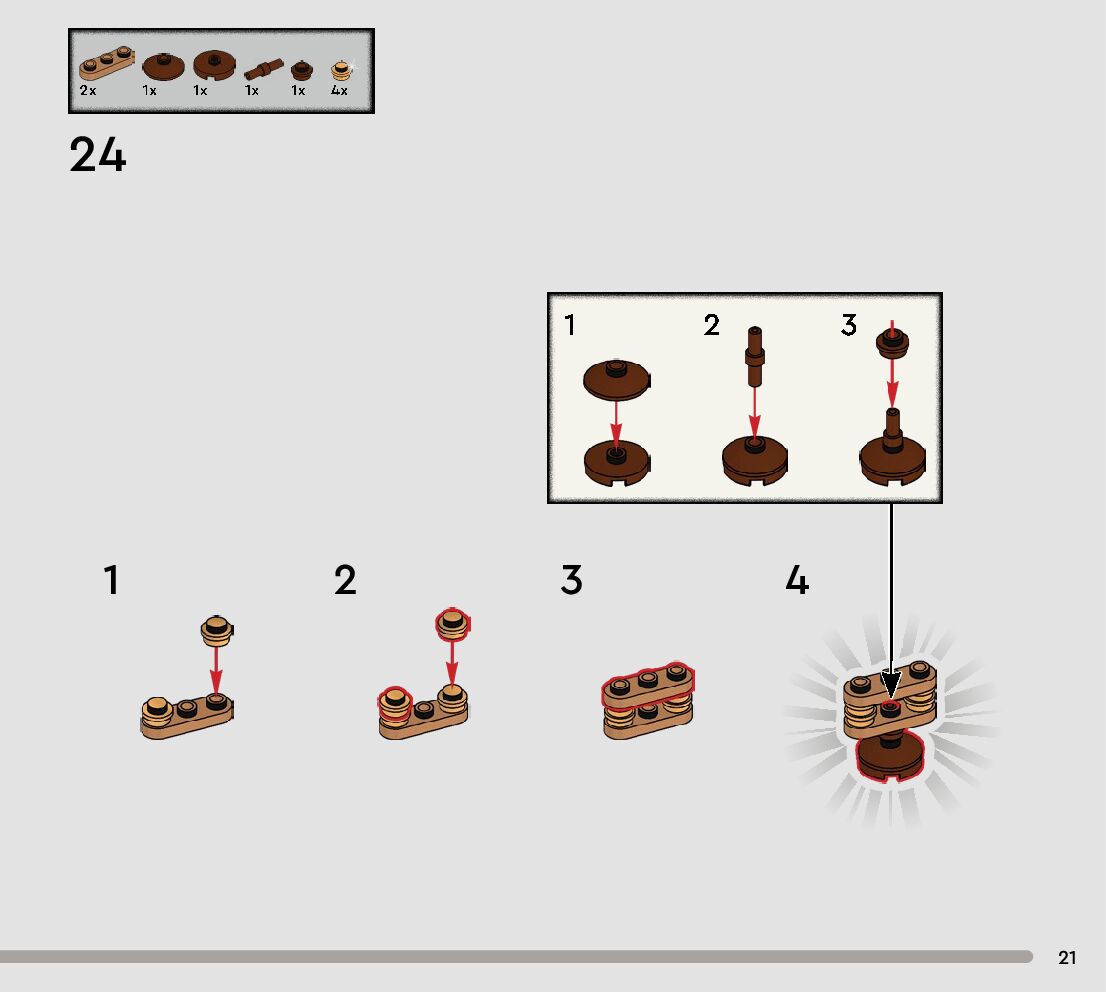 2x 1x 1x 1x 1x 4x

24

1 2 3

1 2 3 4

21