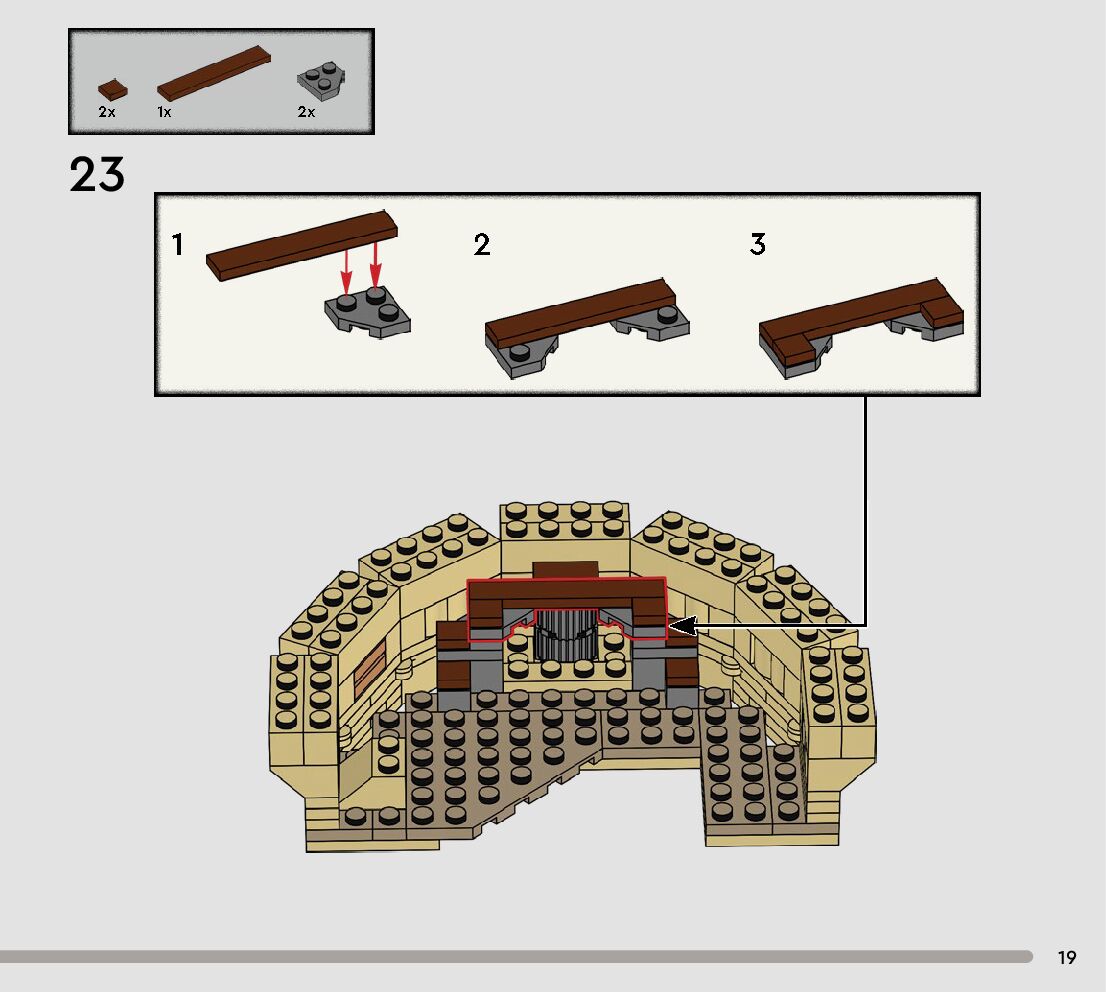 2x 1x 2x

23

1

2

3

19