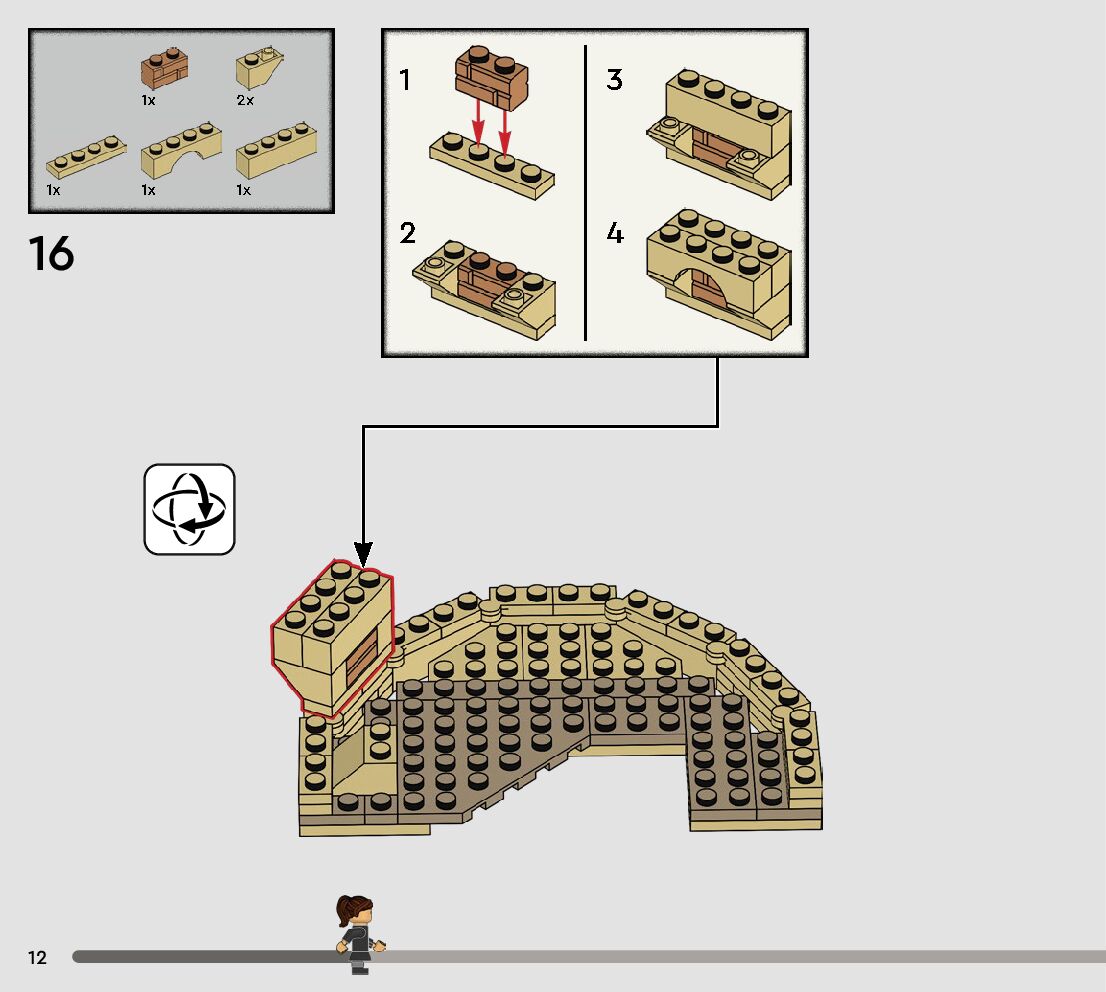 1x
2x
1x
1x
1x

16

1
2
3
4

12