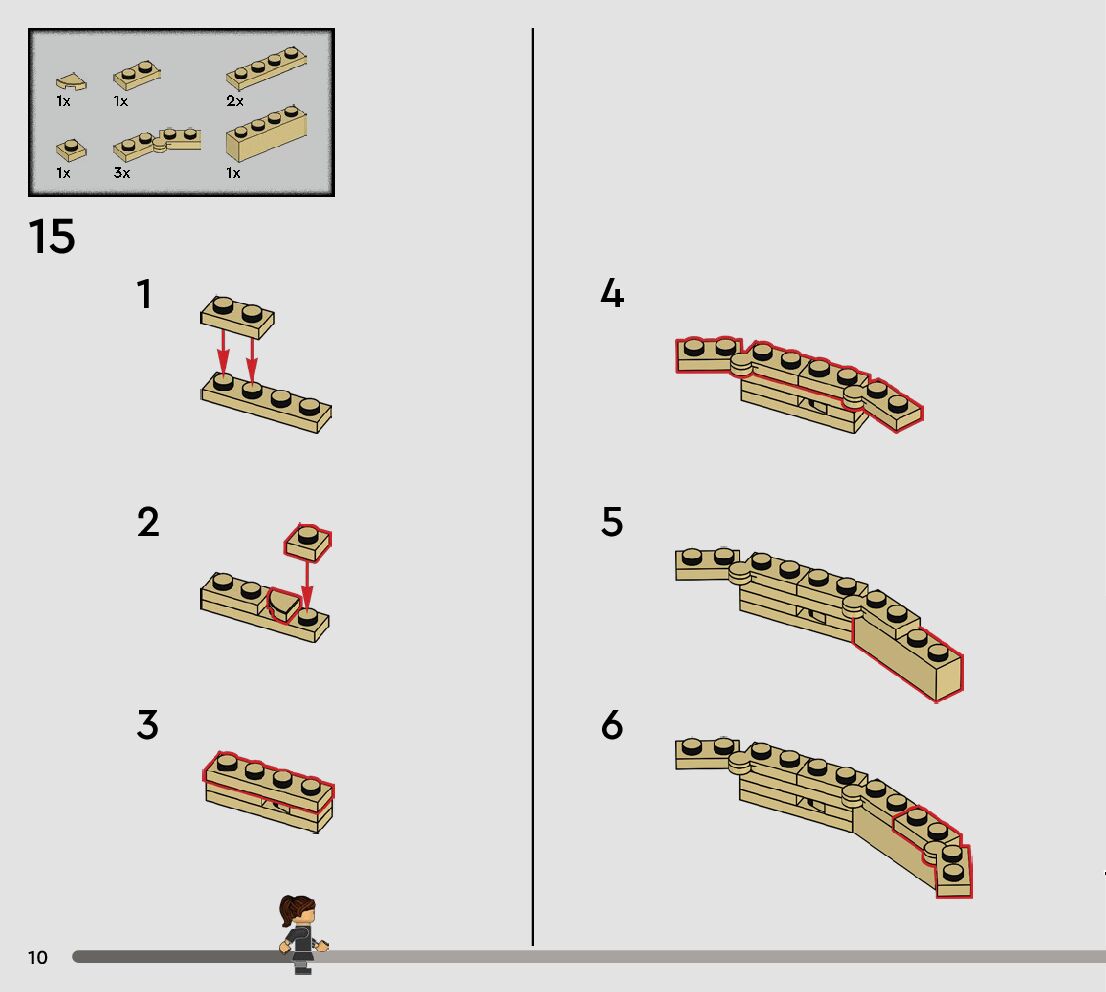 1x 1x 2x

1x 3x 1x

15

1

2

3

4

5

6

10