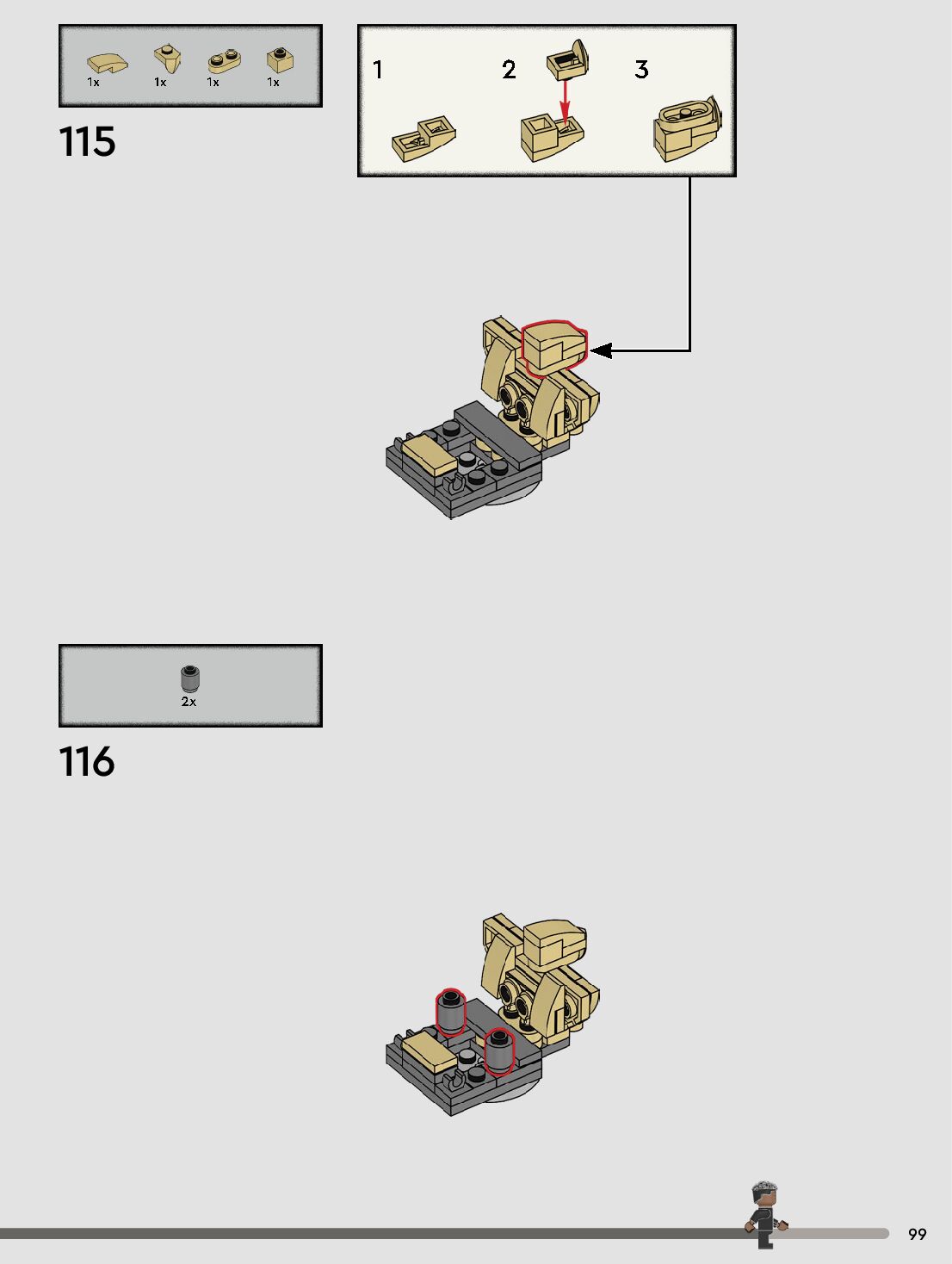 1x 1x 1x 1x

115

1 2 3

2x

116

99