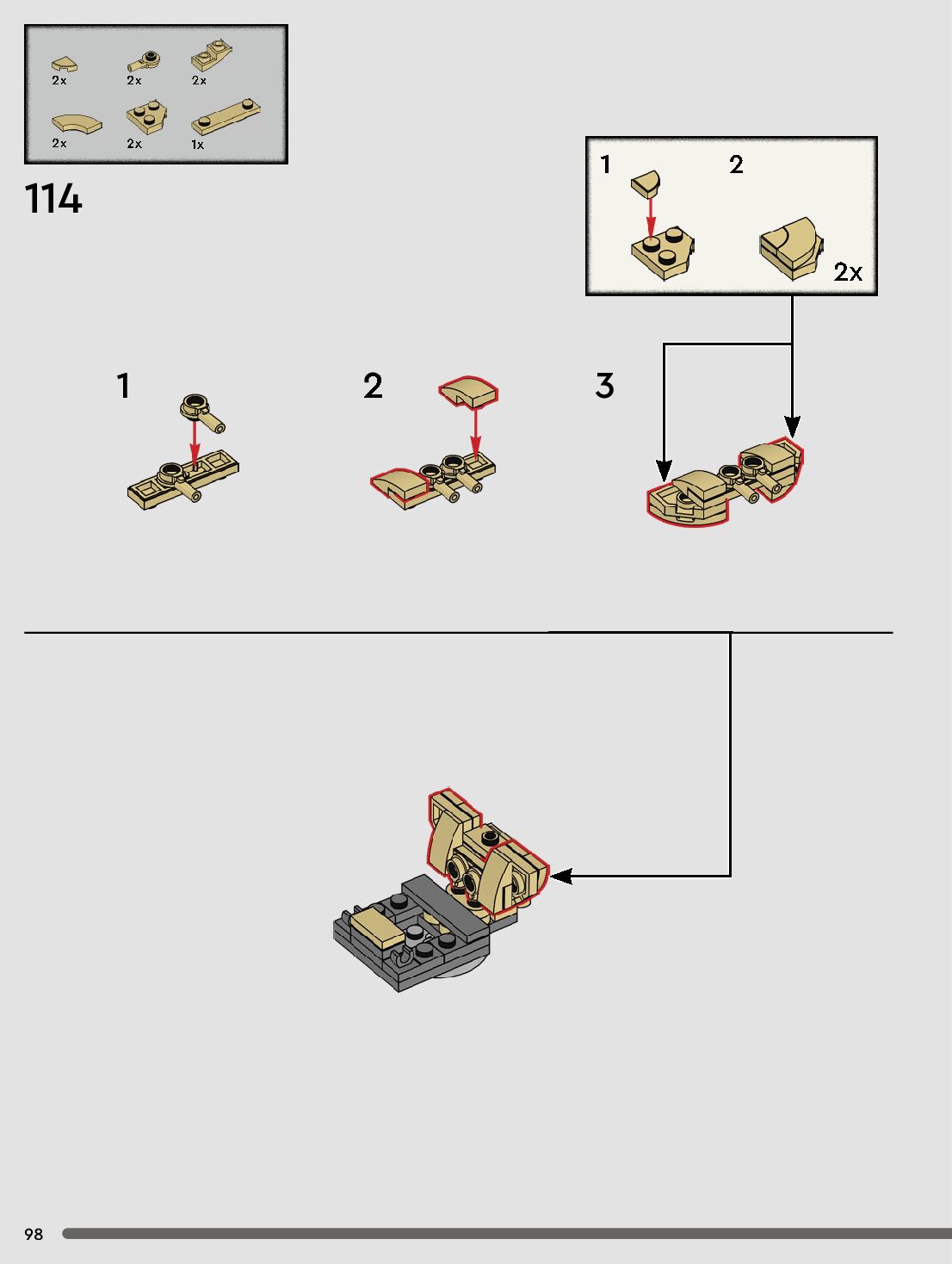 2x 2x 2x
2x 2x 1x

114

1 2
2x

1 2 3

98