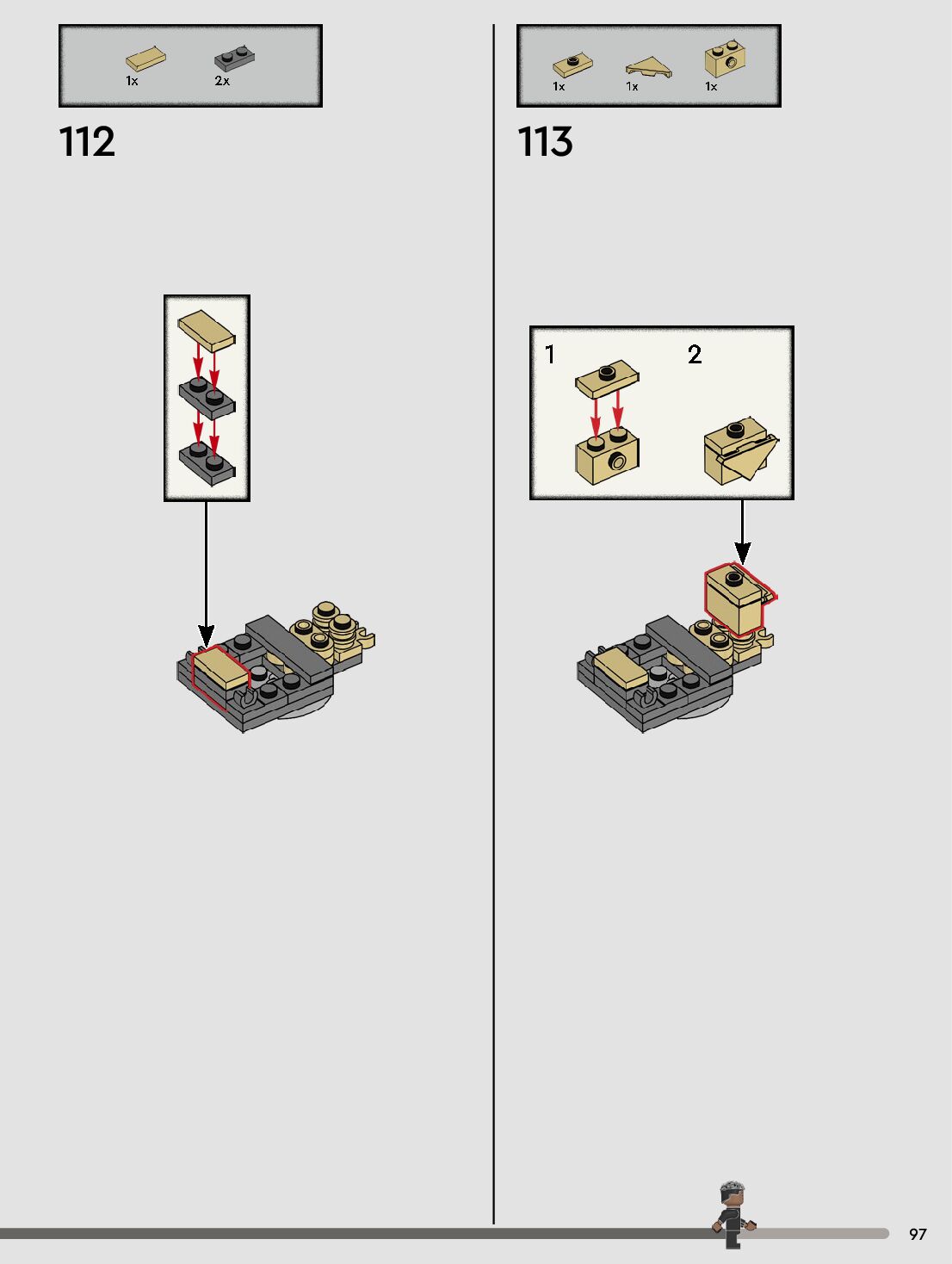 1x 2x

112

1x 1x 1x

113

1 2

97