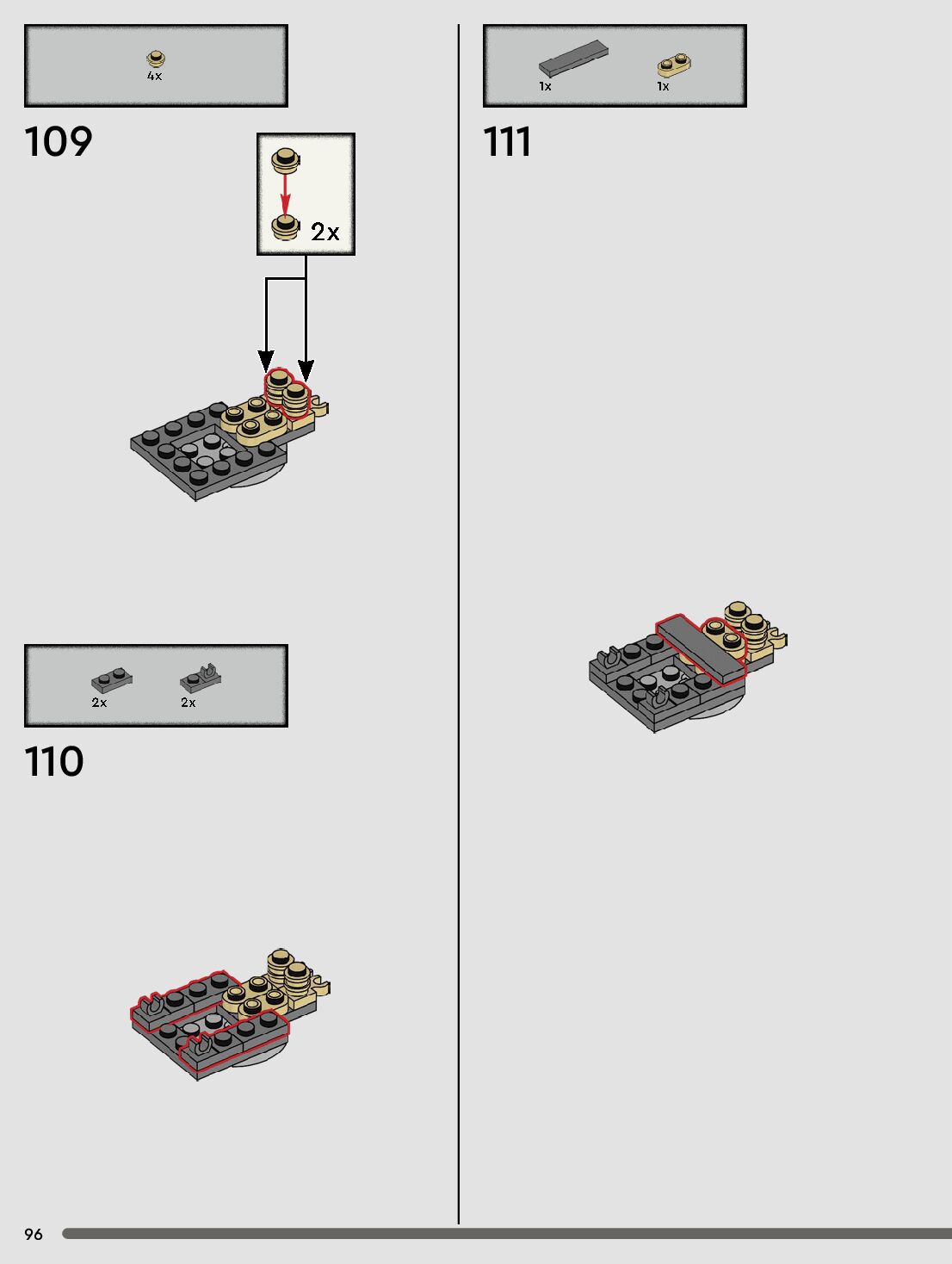 4x

109

2x

2x 2x

110

1x 1x

111

96