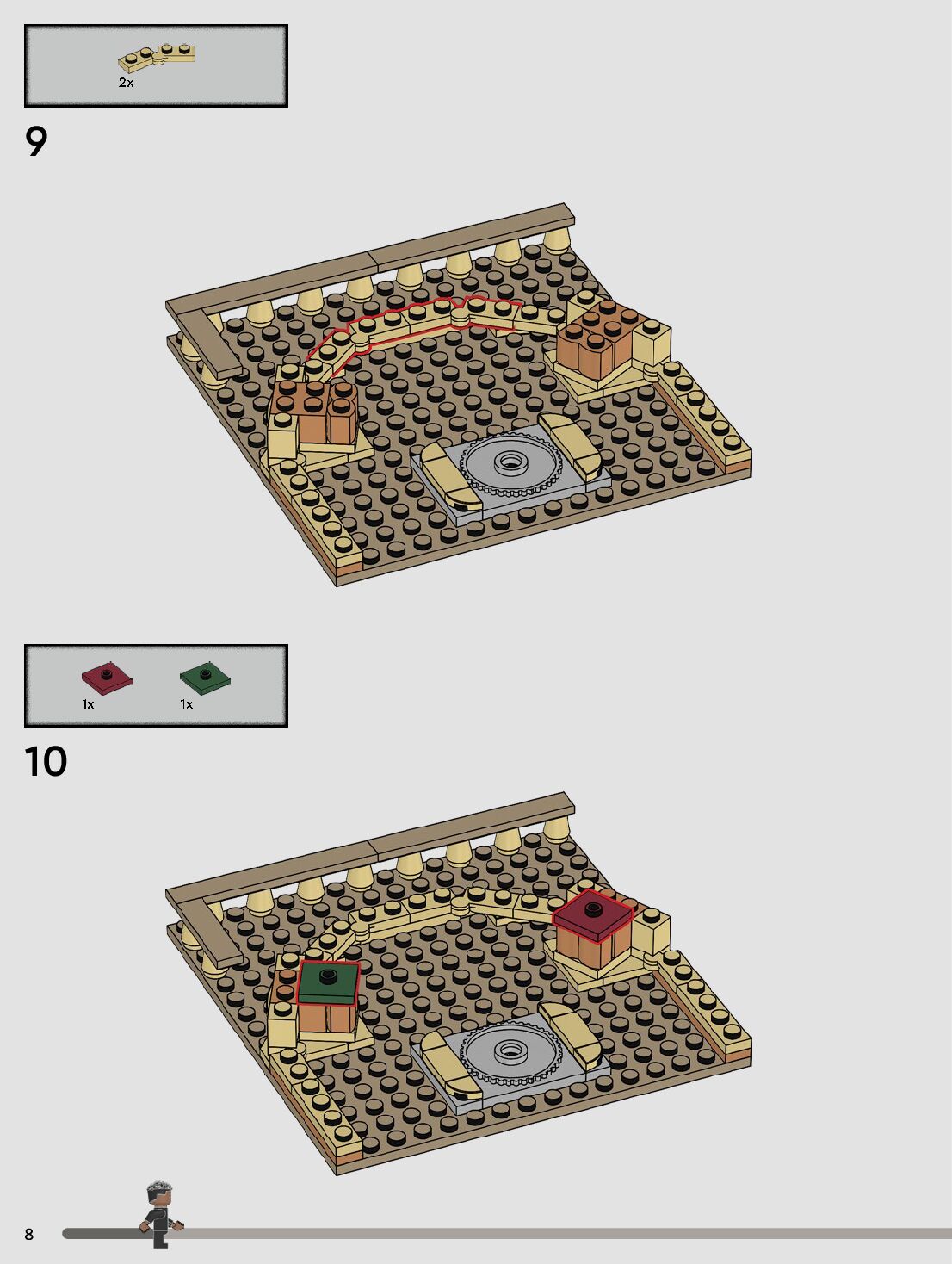 2x

9

1x

1x

10

8