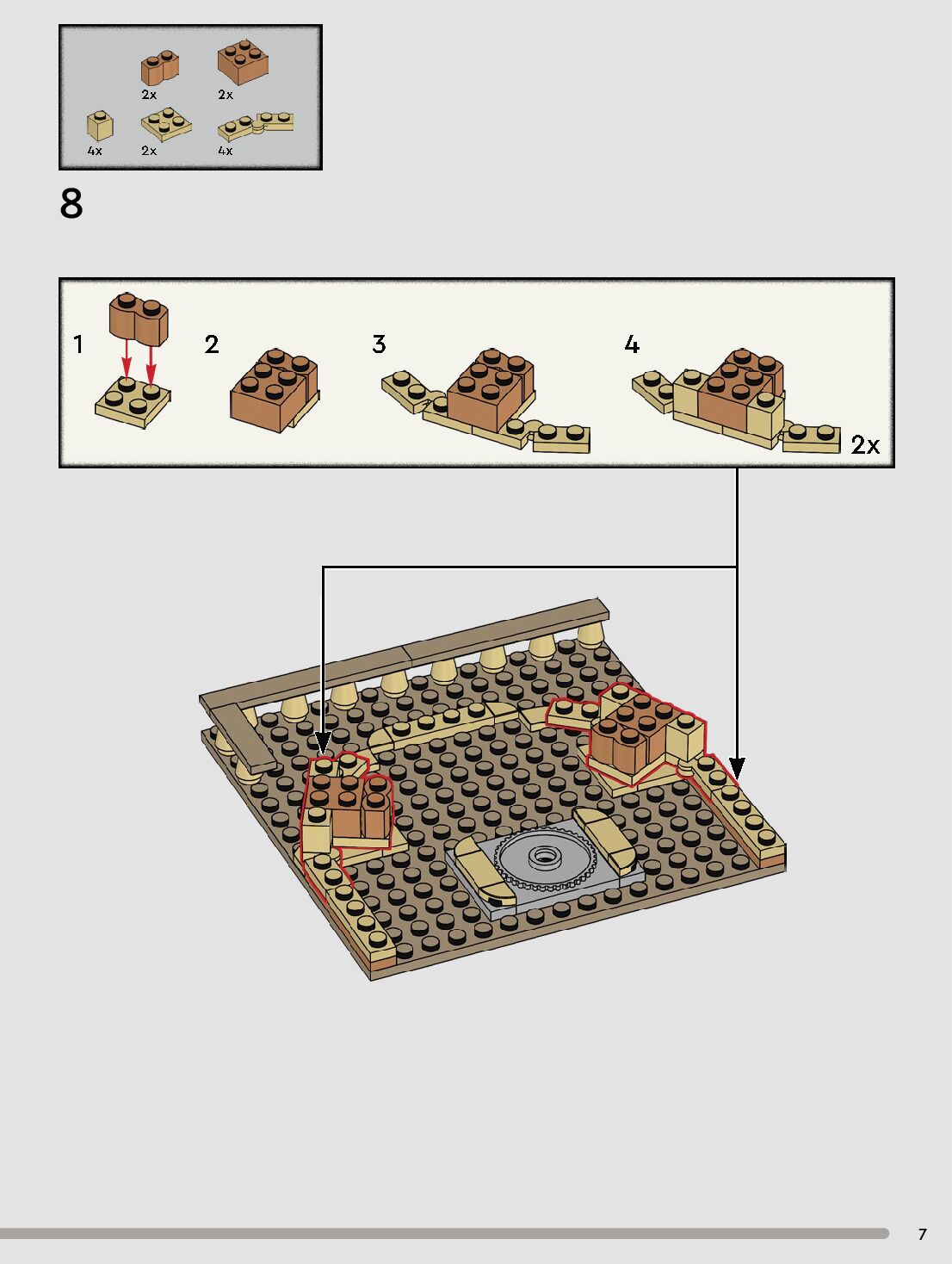 2x 2x
4x 2x 4x

8

1 2 3 4

2x

7