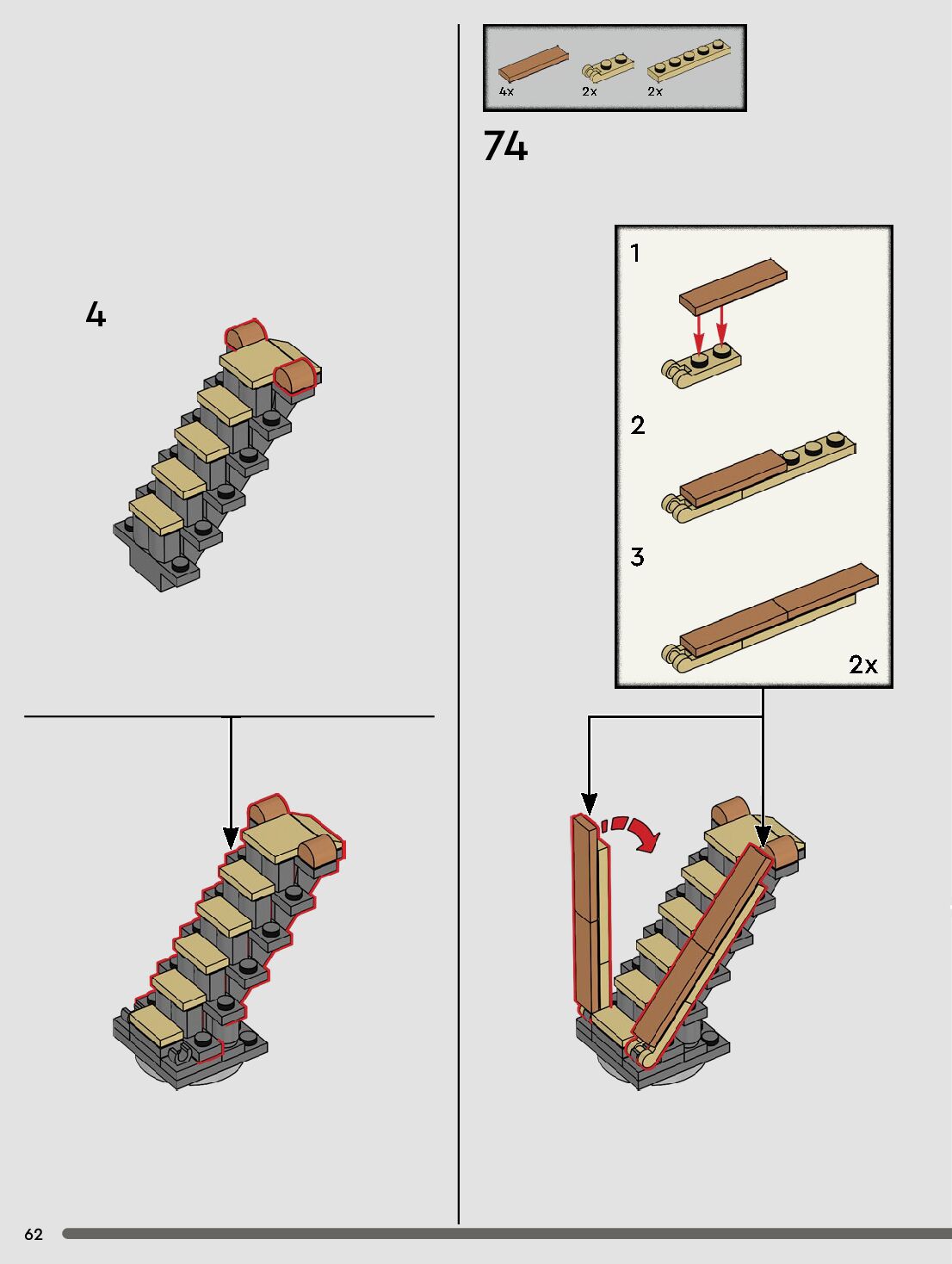 4

4x 2x 2x

74

1

2

3

2x

62