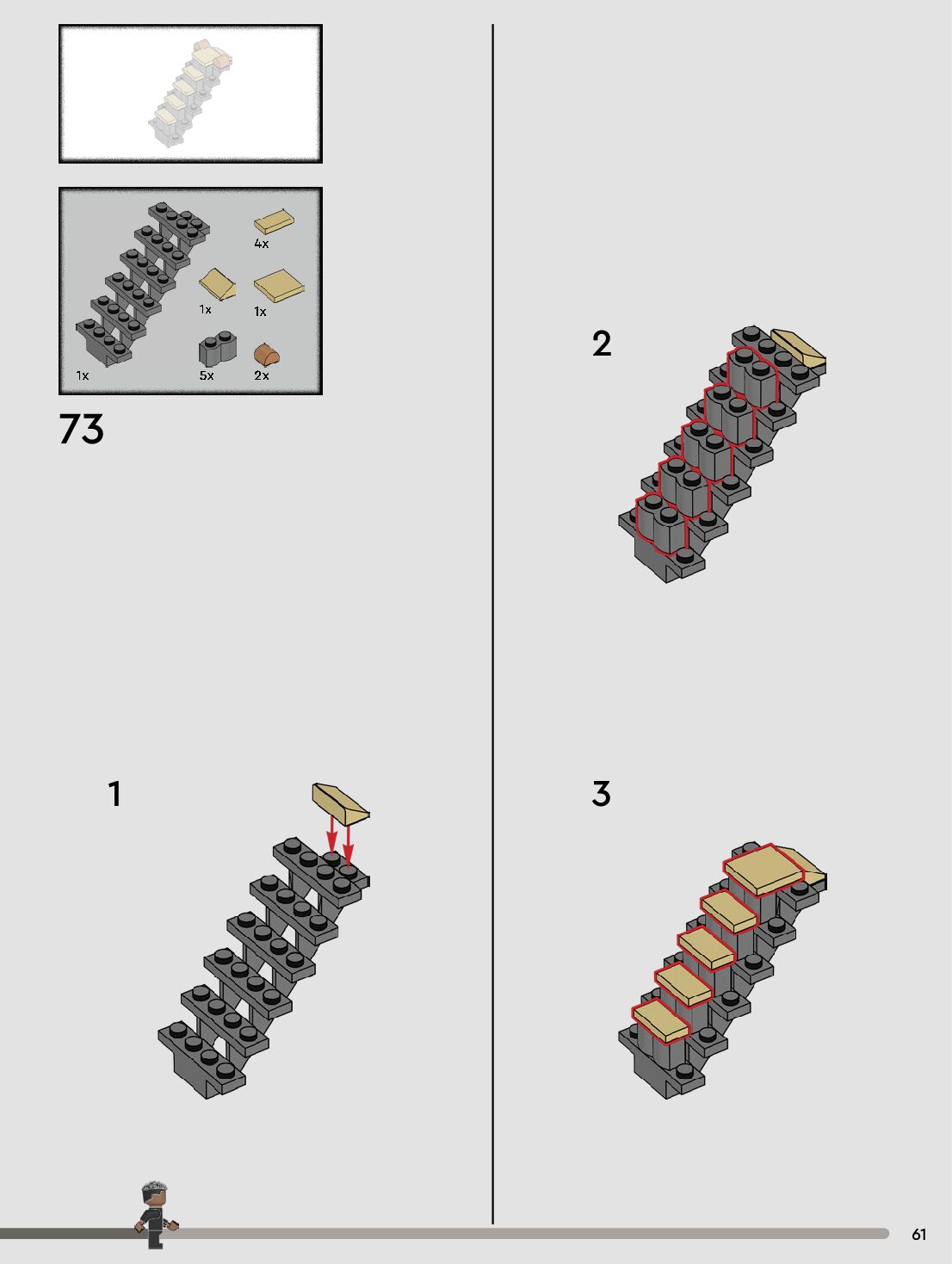 4x

1x

1x

1x

5x

2x

73

1

2

3

61