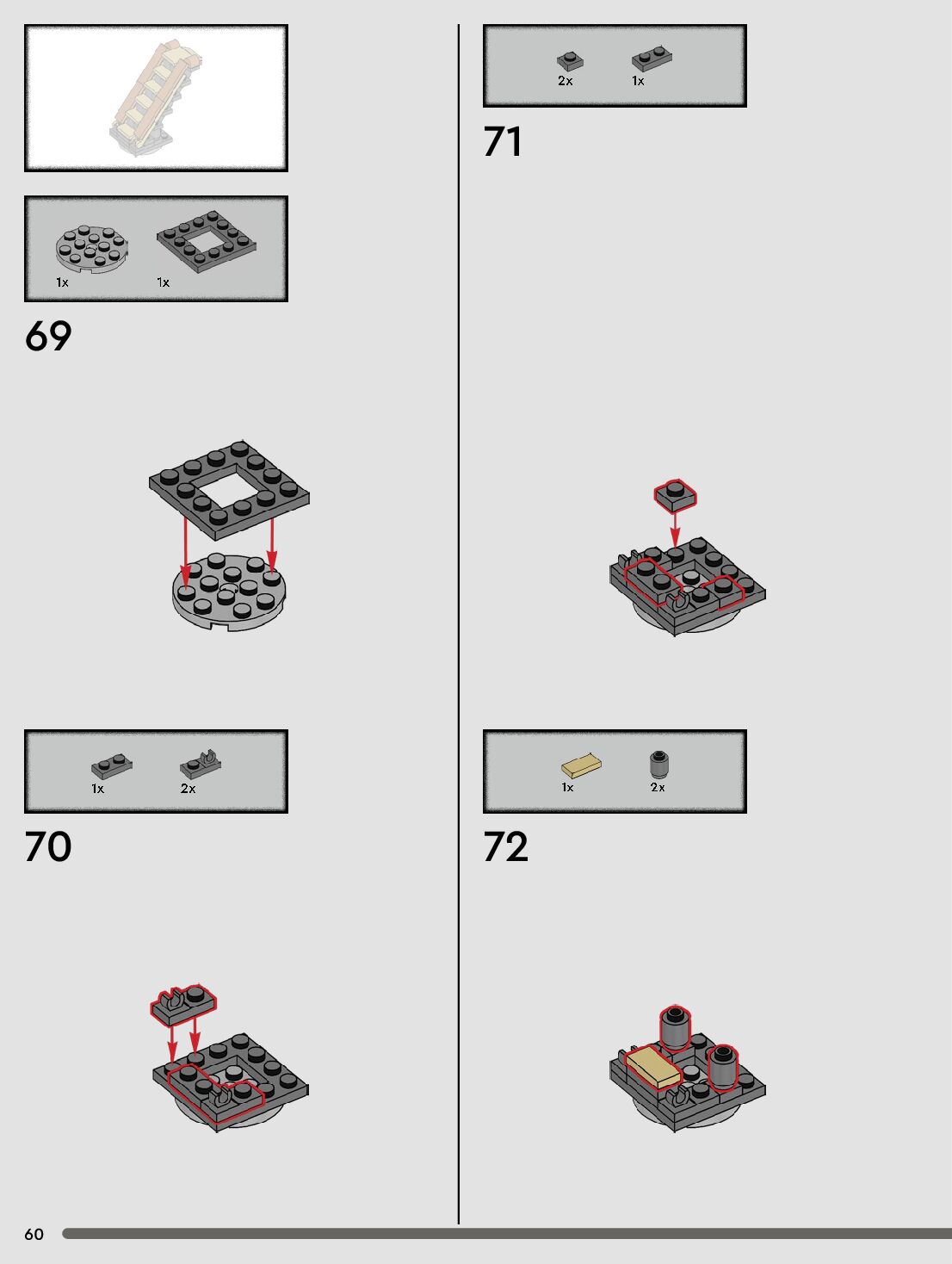 1x 1x

69

1x 2x

70

2x 1x

71

1x 2x

72

60