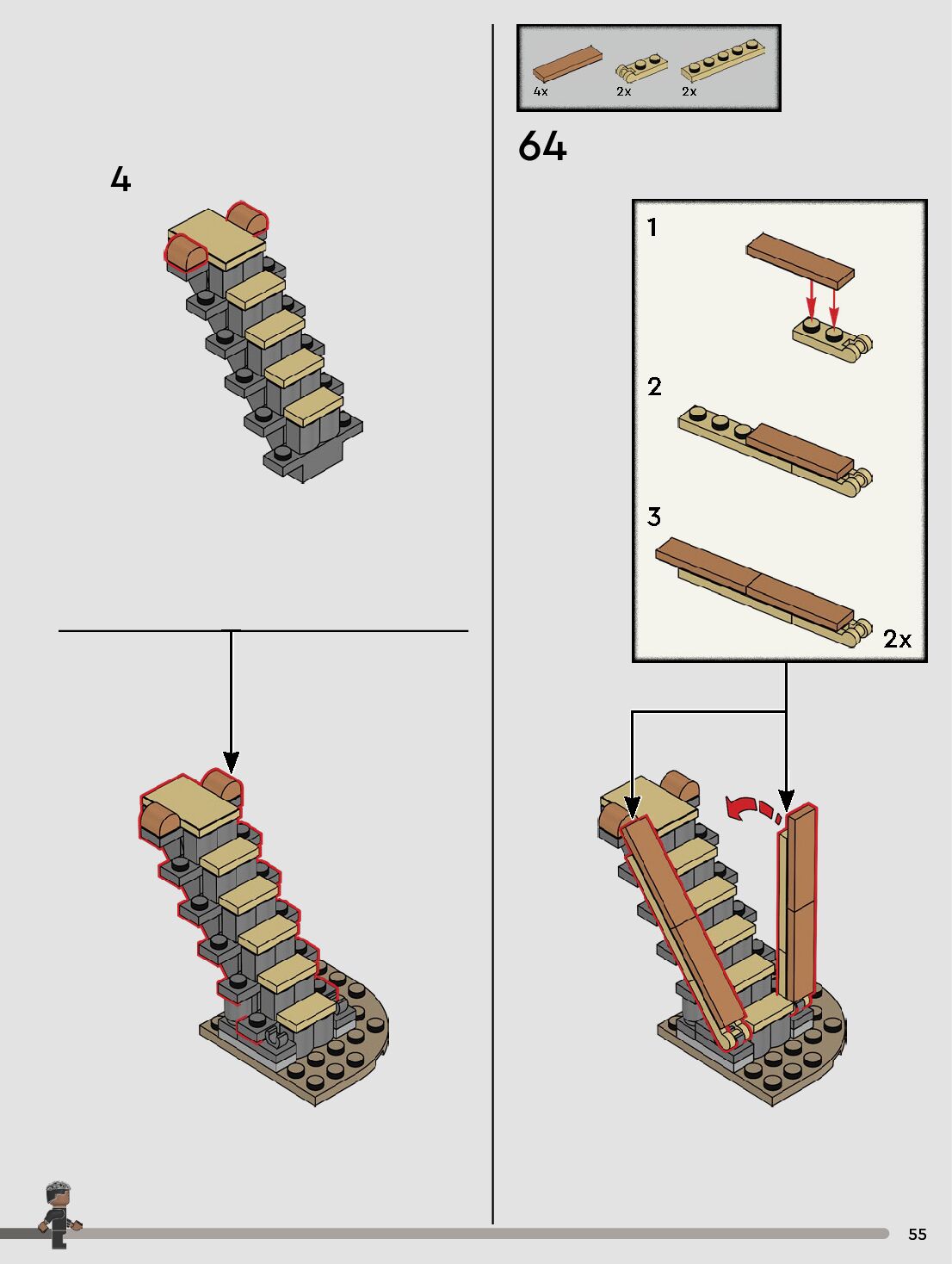 4

4x 2x 2x

64

1

2

3

2x

55