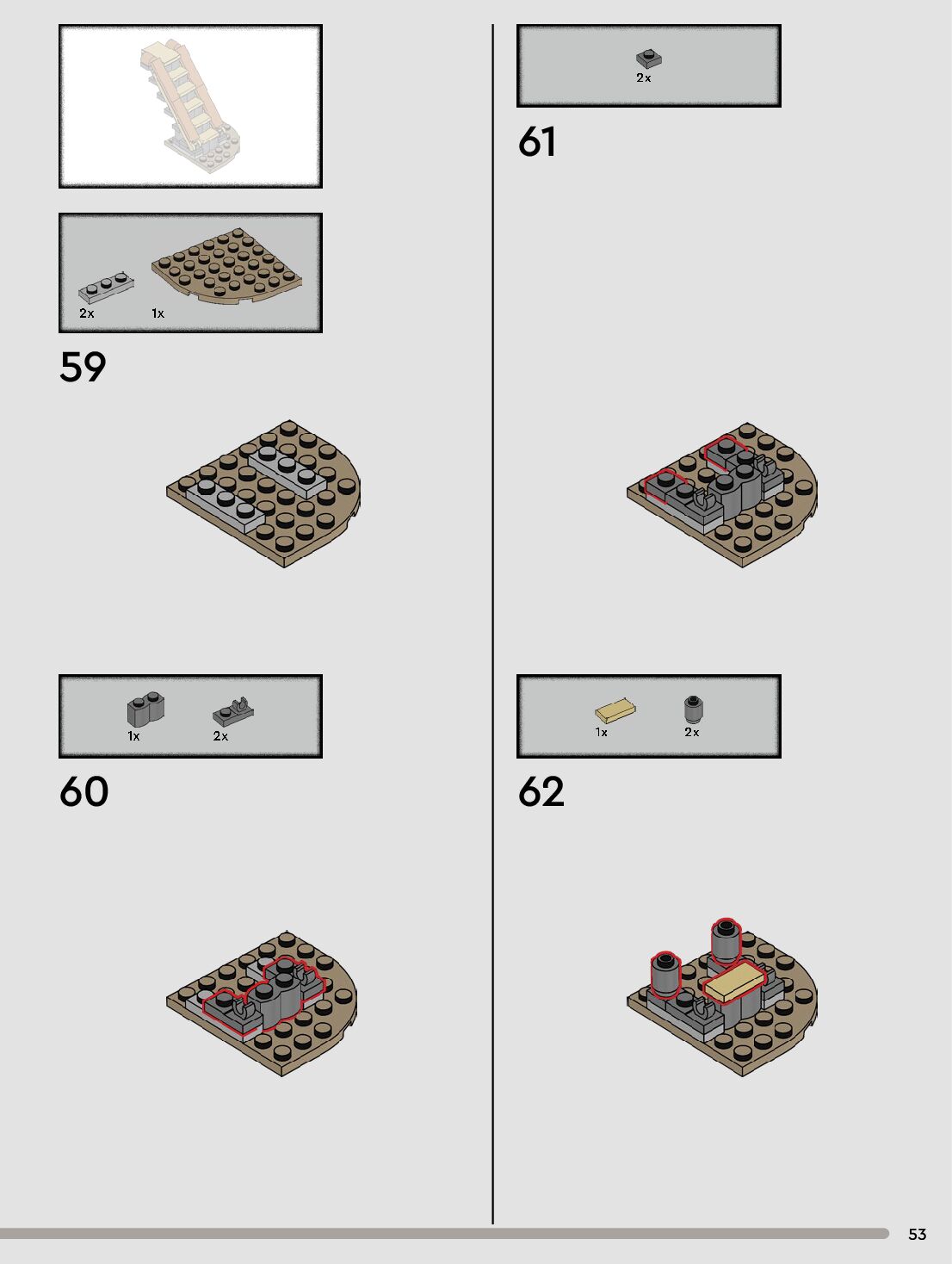 2x 1x

59

1x 2x

60

2x

61

1x 2x

62

53