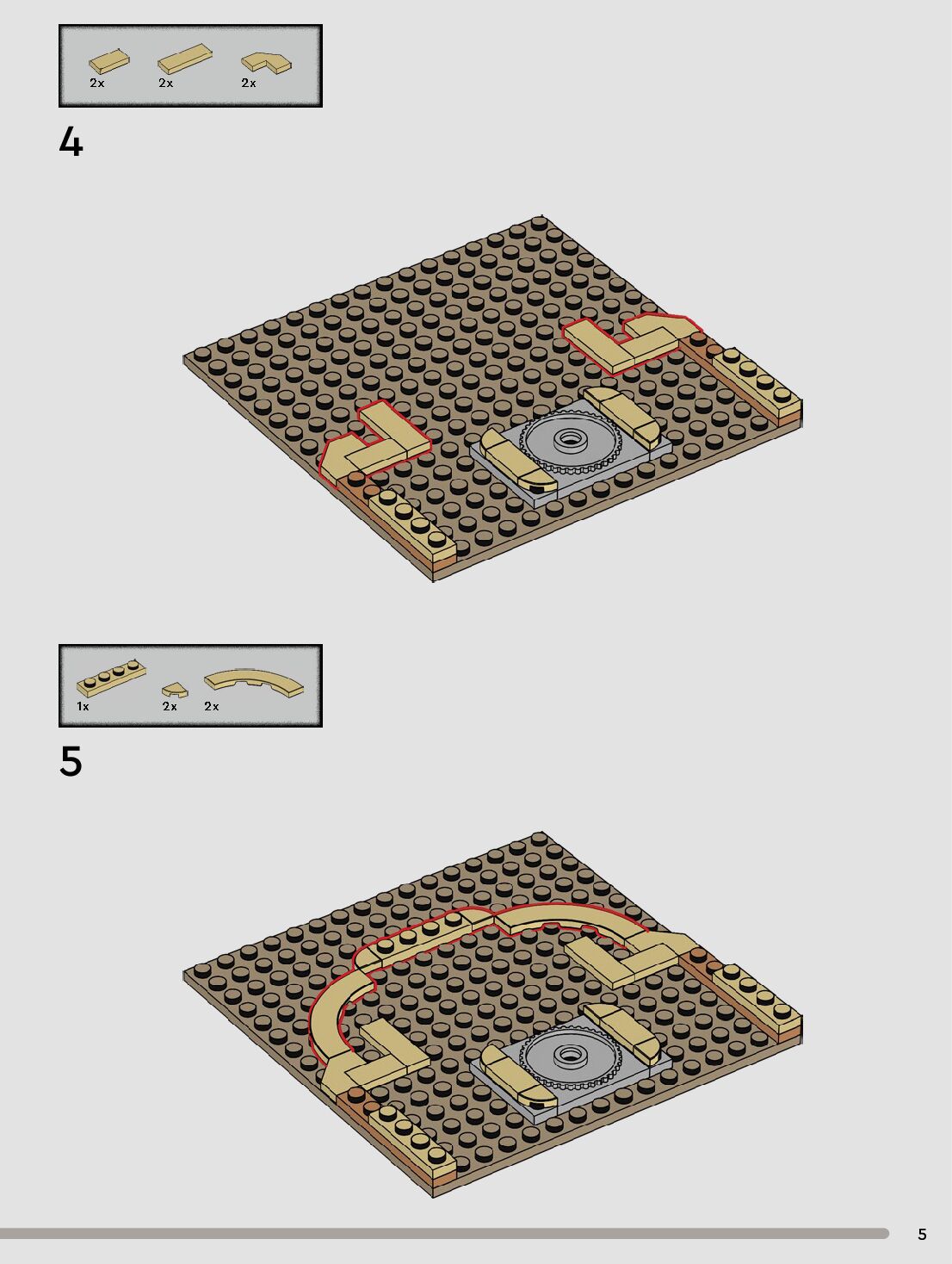 2x 2x 2x

4

1x 2x 2x

5

5