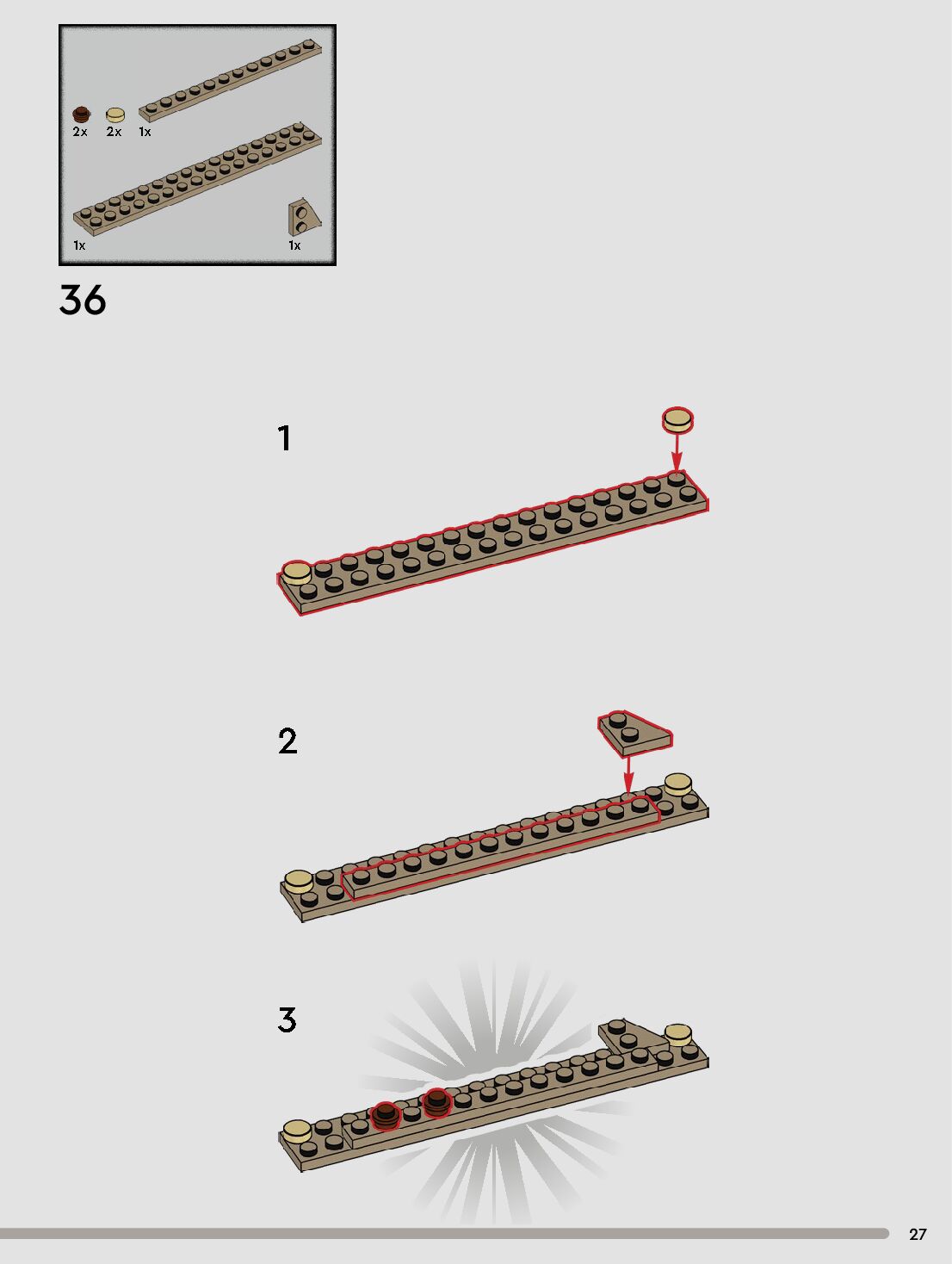 2x 2x 1x

1x 1x

36

1

2

3

27