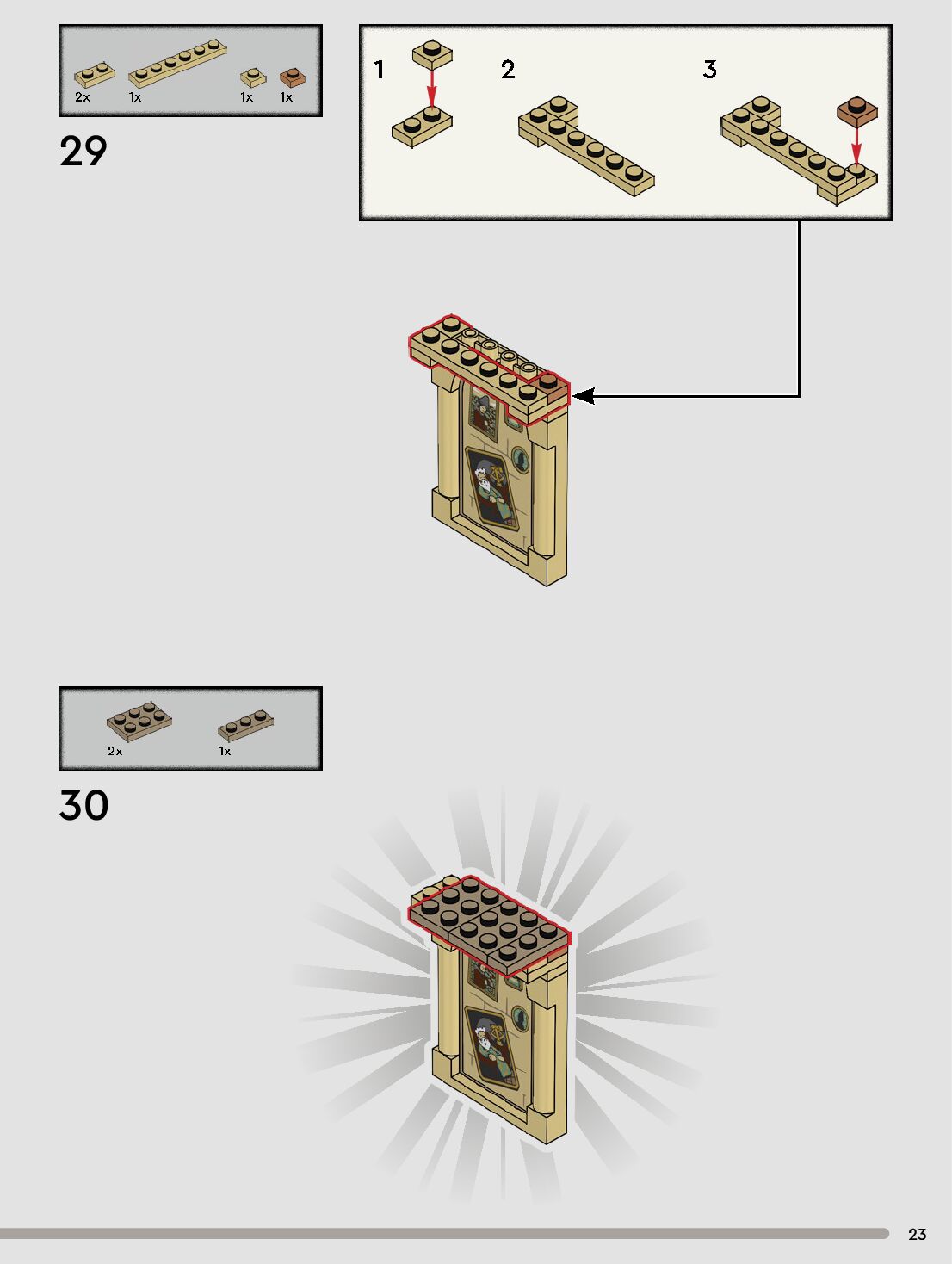 2x 1x 1x 1x

29

1 2 3

2x 1x

30

23