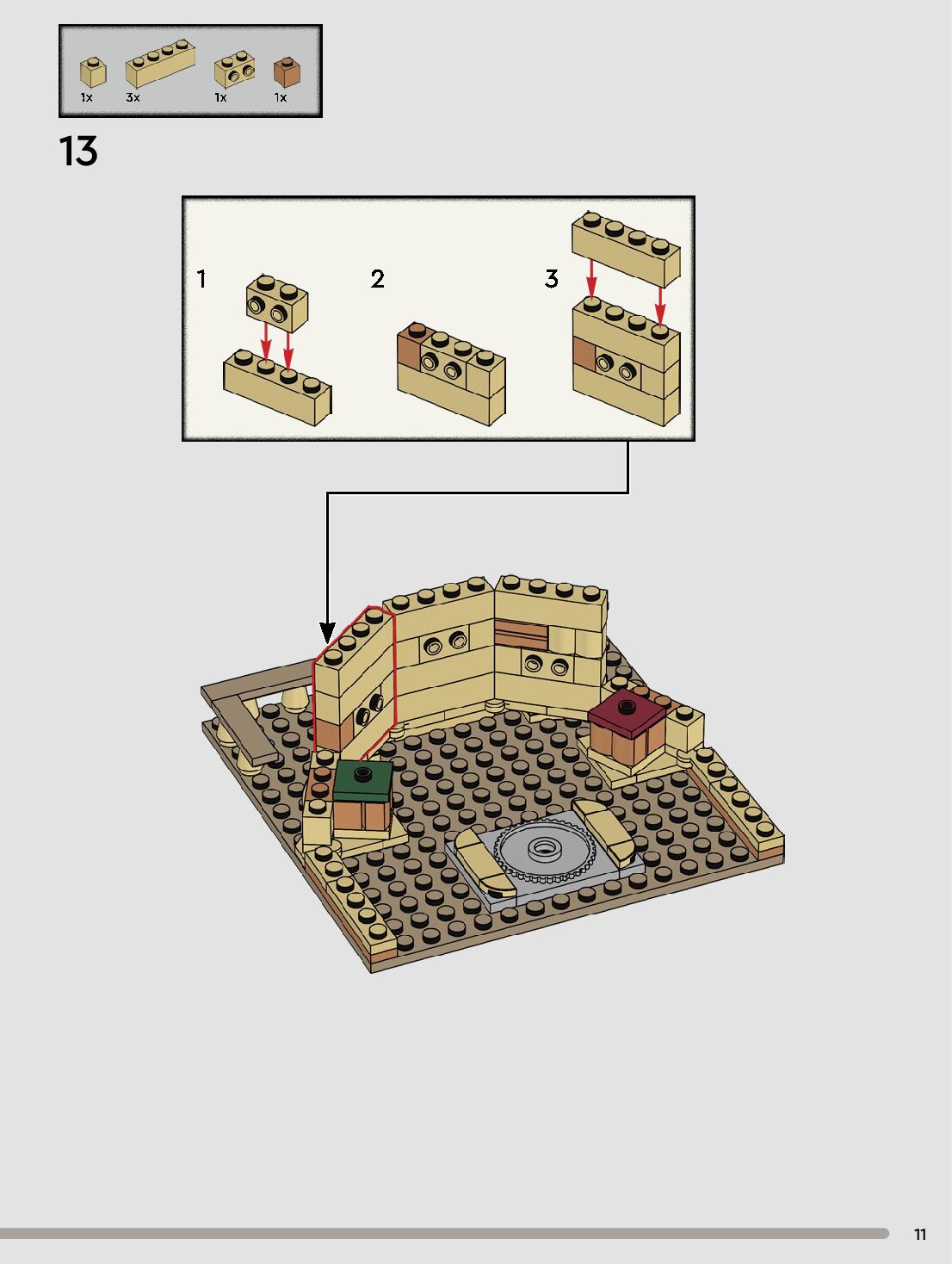 1x 3x 1x 1x

13

1

2

3

11