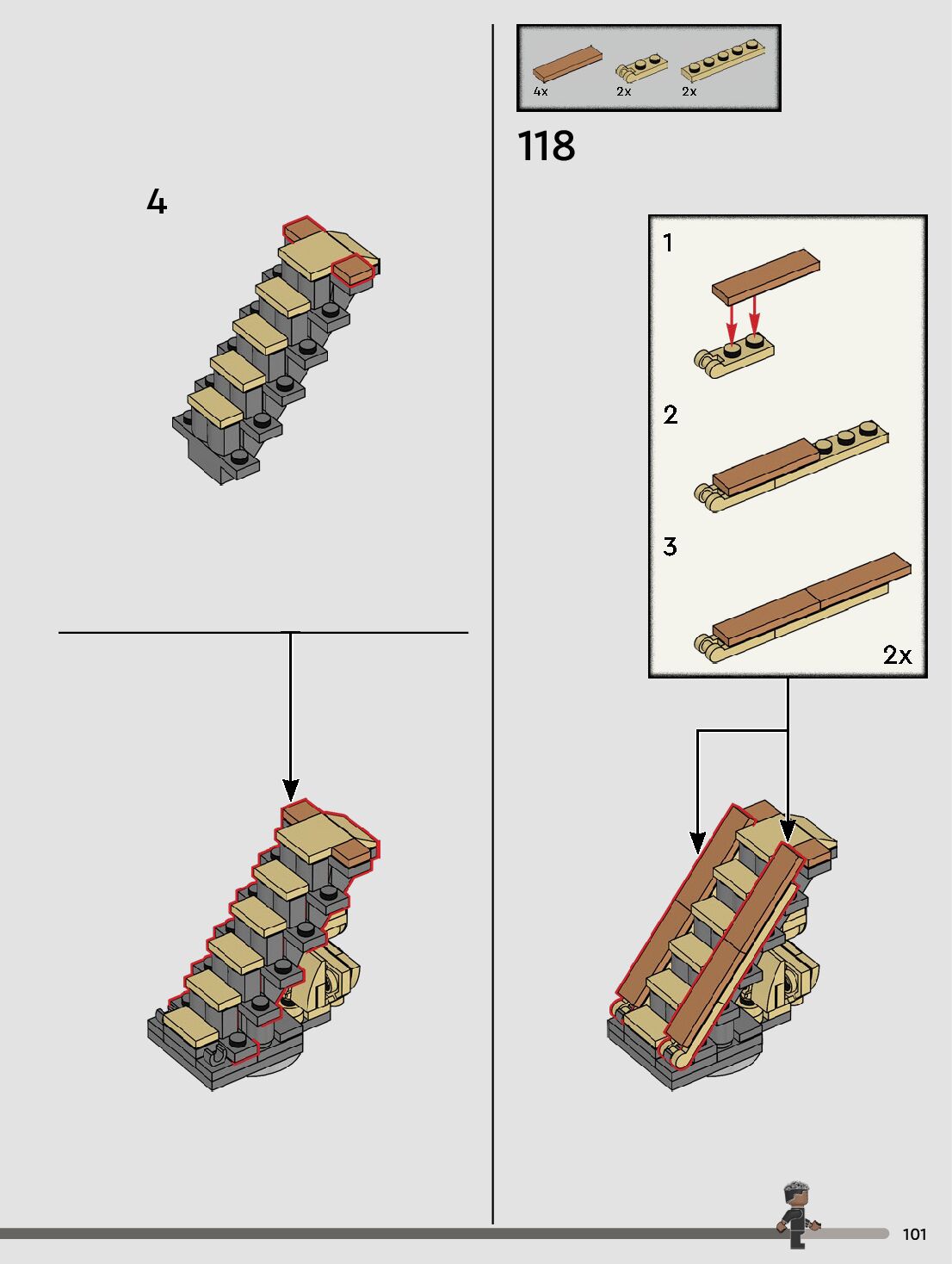 4

4x 2x 2x

118

1

2

3

2x

101