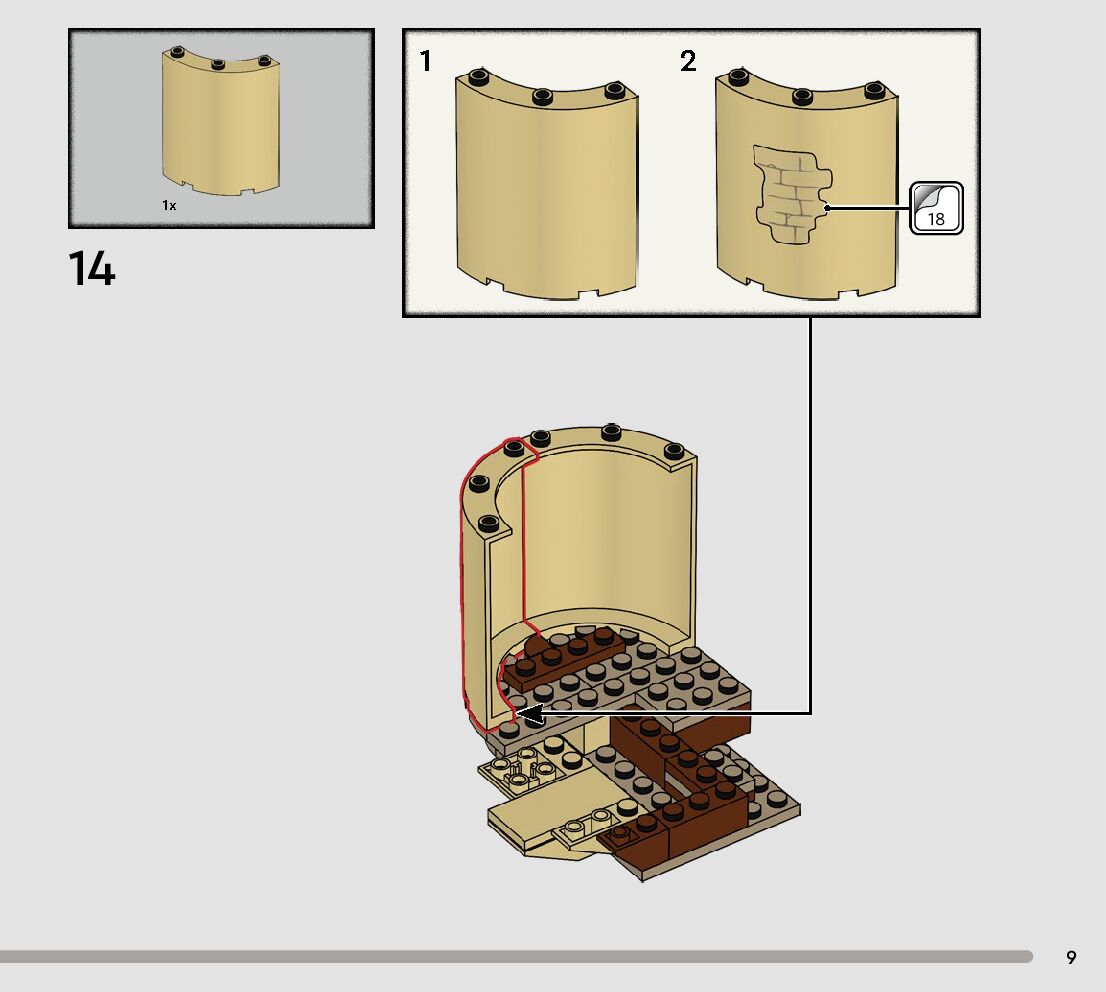 1x

14

1

2

18

9