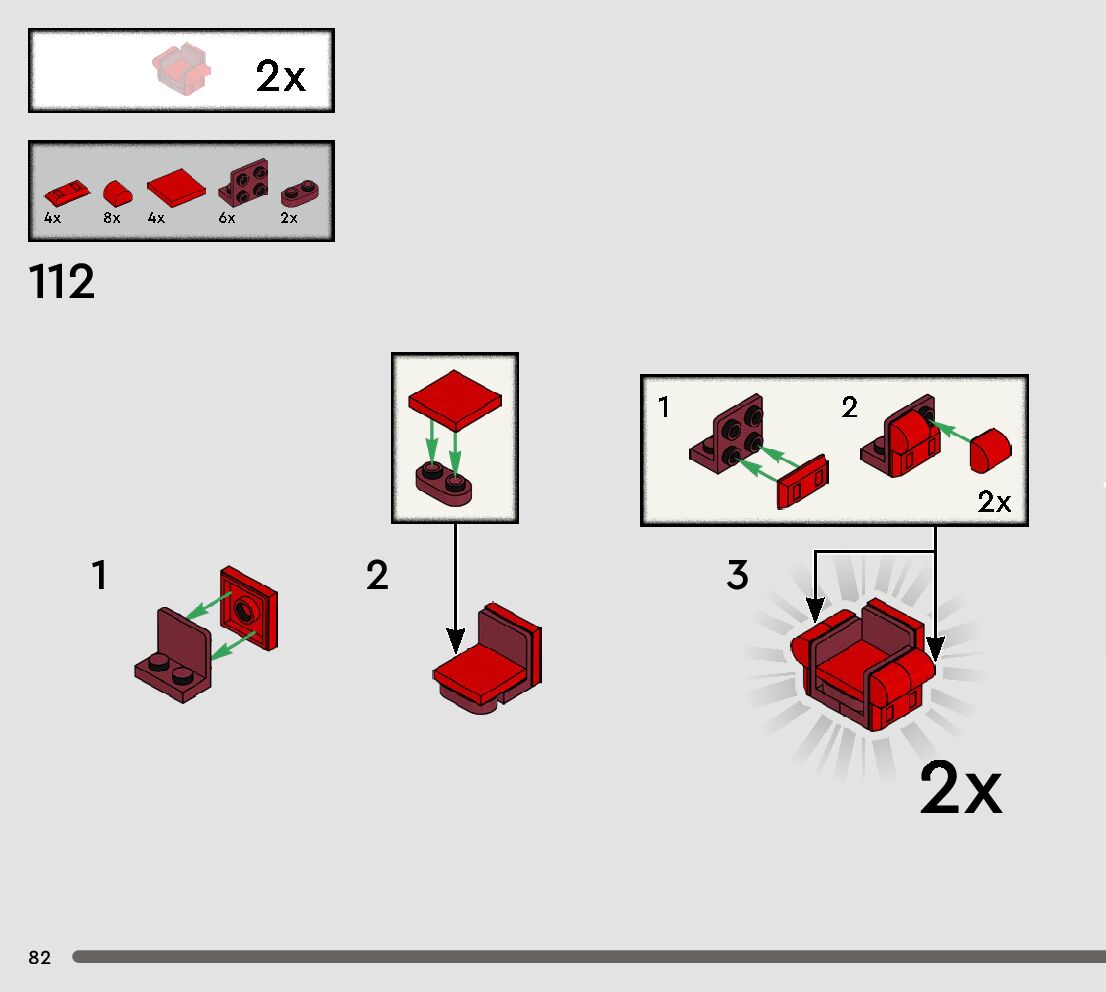 2x

4x 8x 4x 6x 2x

112

1

2

1 2

2x

3

2x

82