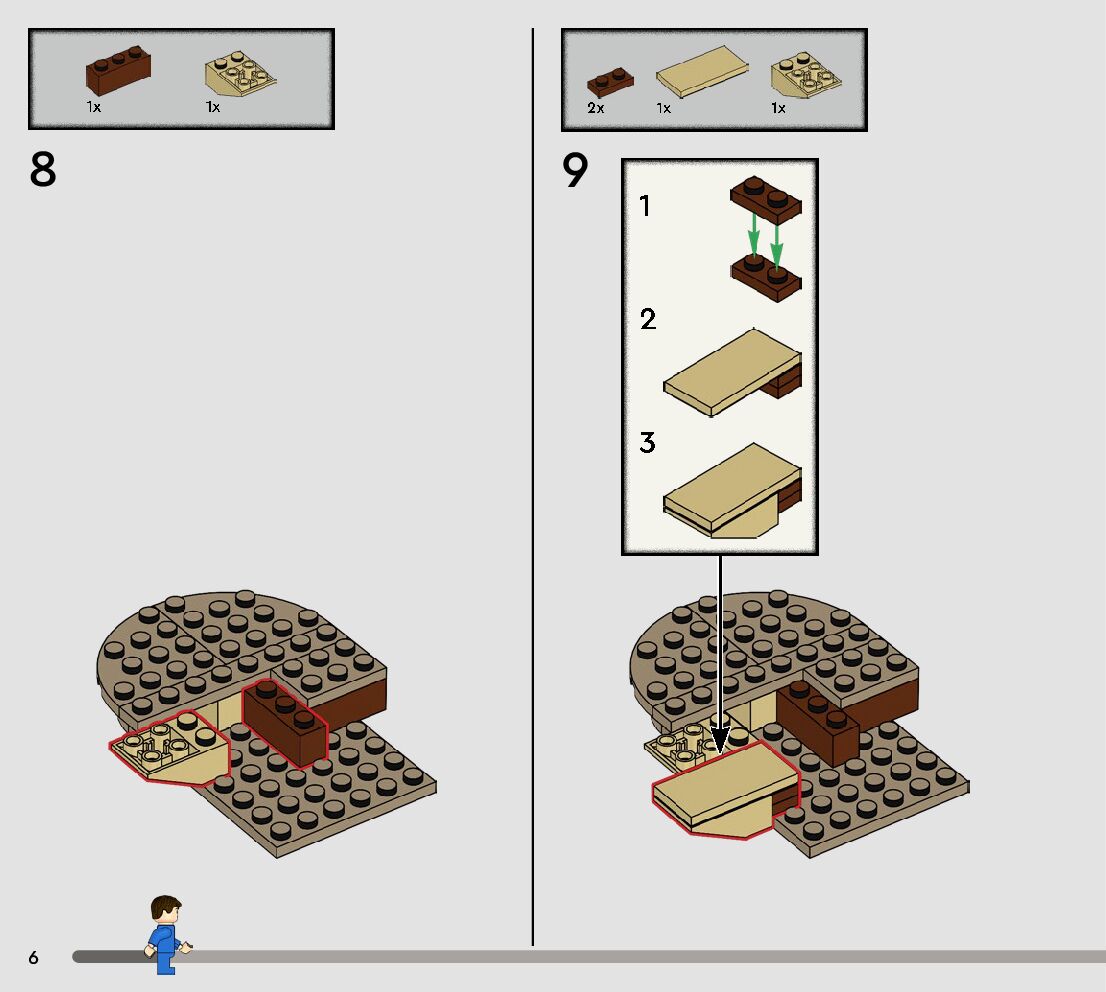 1x 1x

8

2x 1x 1x

9

1

2

3

6